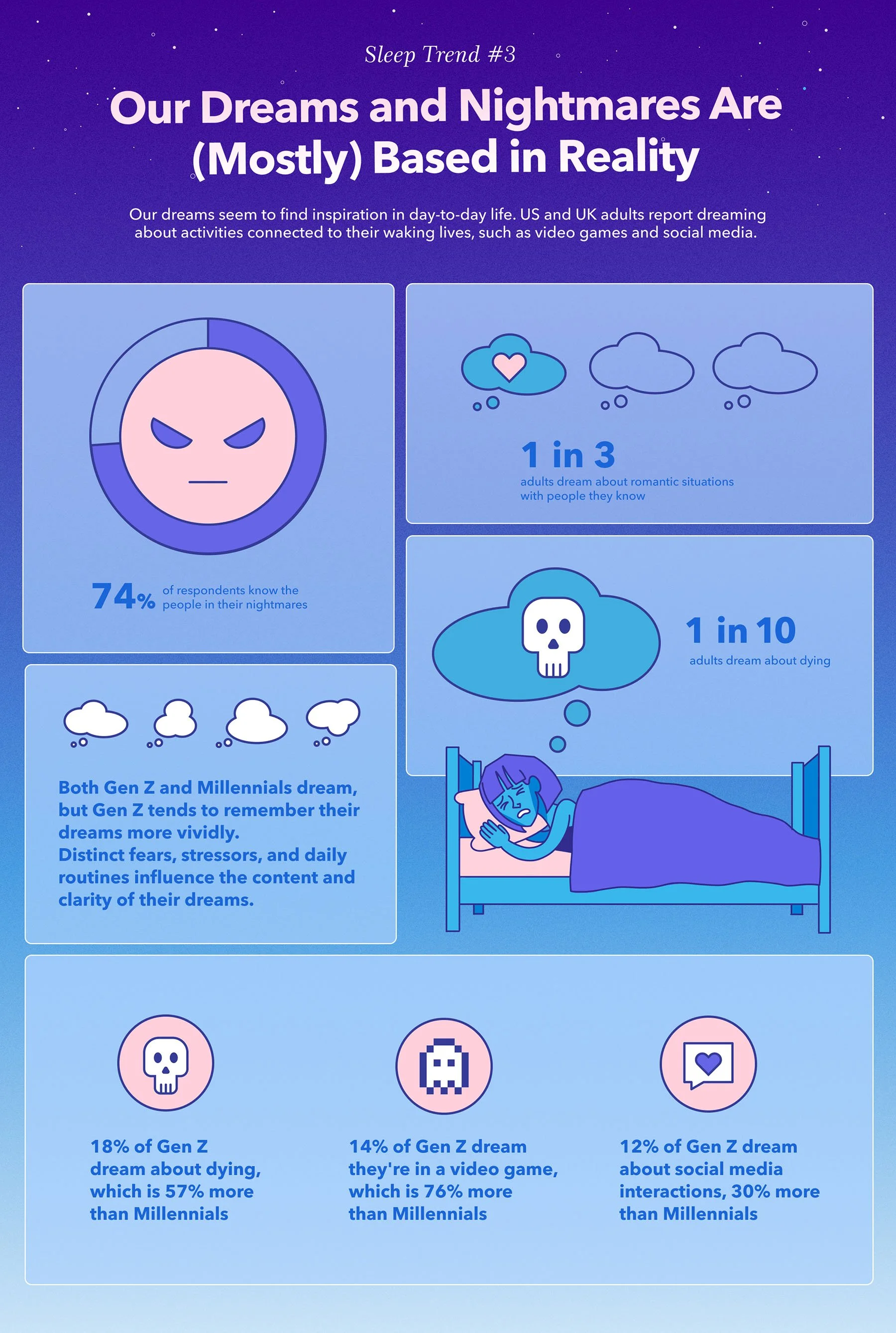 Sleep Trend #3

Our Dreams and Nightmares Are (Mostly) Based in Reality

Our dreams seem to find inspiration in day-to-day life. US and UK adults report dreaming about activities connected to their waking lives, such as video games and social media.

74% of respondents know the people in their nightmares

1 in 3
adults dream about romantic situations with people they know

1 in 10
adults dream about dying

Both Gen Z and Millennials dream, but Gen Z tends to remember their dreams more vividly.
Distinct fears, stressors, and daily routines influence the content and clarity of their dreams.

18% of Gen Z dream about dying, which is 57% more than Millennials

14% of Gen Z dream they're in a video game, which is 76% more than Millennials

12% of Gen Z dream about social media interactions, 30% more than Millennials