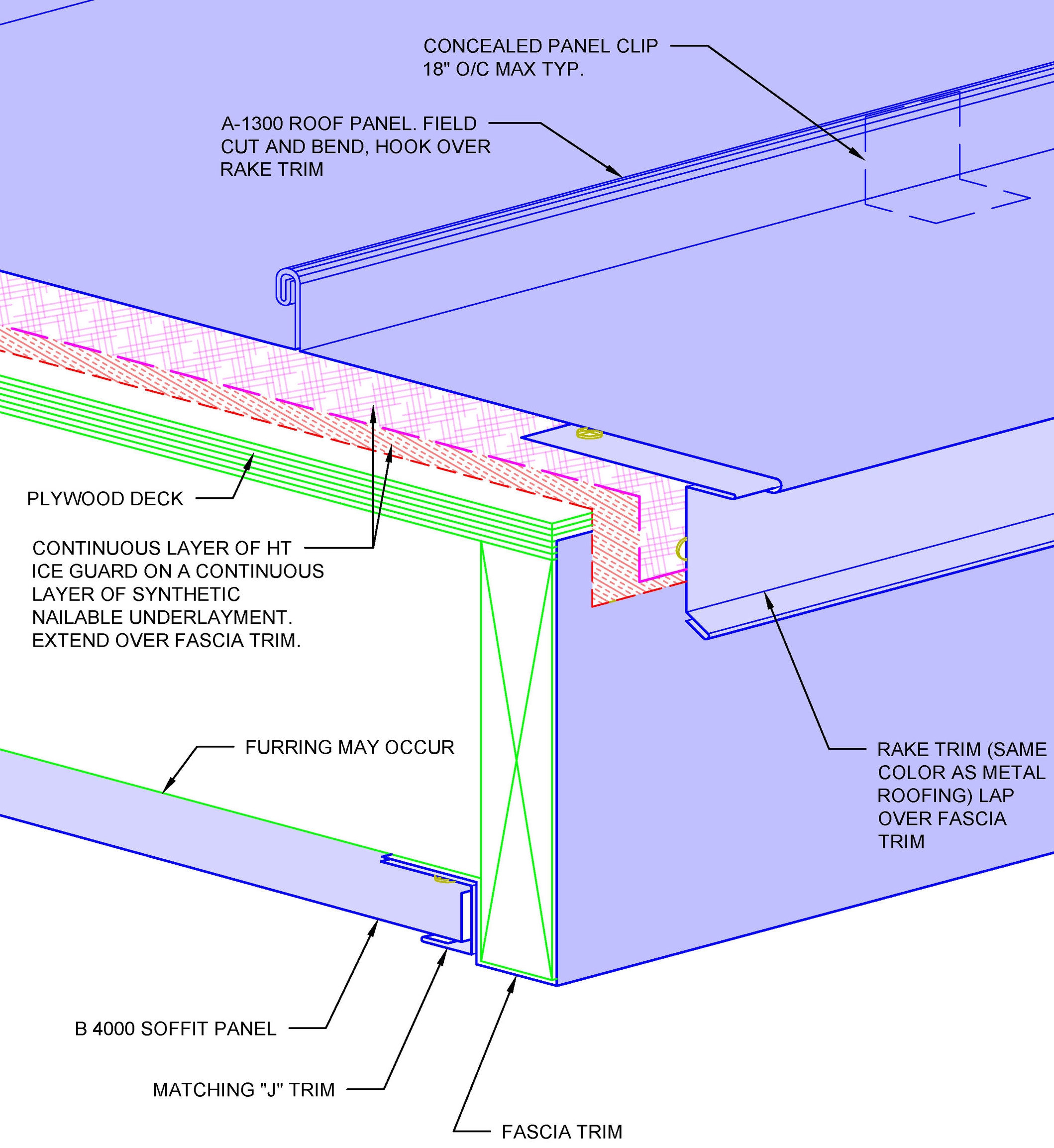 CONCEALED PANEL CLIP
18" O/C MAX TYP.

A-1300 ROOF PANEL. FIELD CUT AND BEND, HOOK OVER RAKE TRIM

PLYWOOD DECK

CONTINUOUS LAYER OF HT ICE GUARD ON A CONTINUOUS LAYER OF SYNTHETIC NAILABLE UNDERLAYMENT. EXTEND OVER FASCIA TRIM.

FURRING MAY OCCUR

RAKE TRIM (SAME COLOR AS METAL ROOFING) LAP OVER FASCIA TRIM

B 4000 SOFFIT PANEL

MATCHING "J" TRIM

FASCIA TRIM