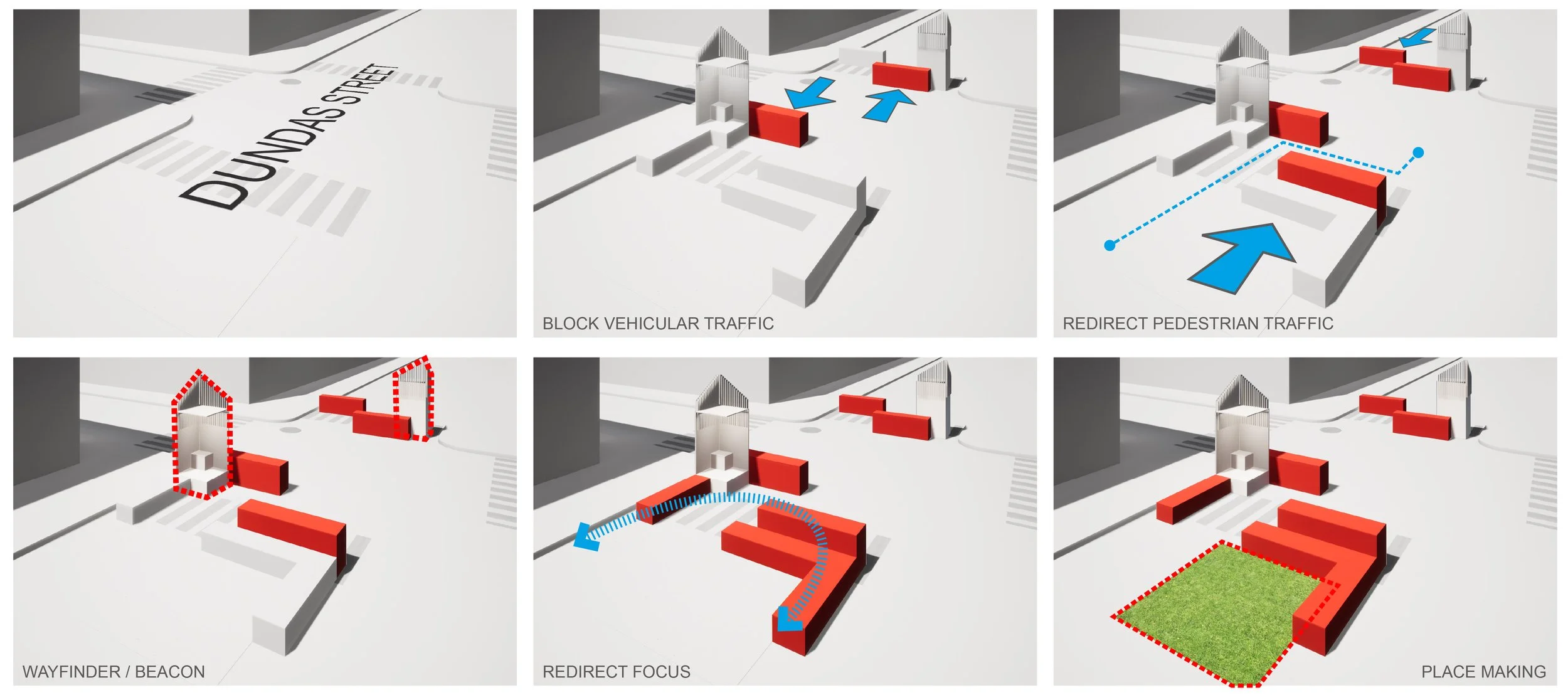 DUNDAS STREET

BLOCK VEHICULAR TRAFFIC

REDIRECT PEDESTRIAN TRAFFIC

WAYFINDER / BEACON

REDIRECT FOCUS

PLACE MAKING