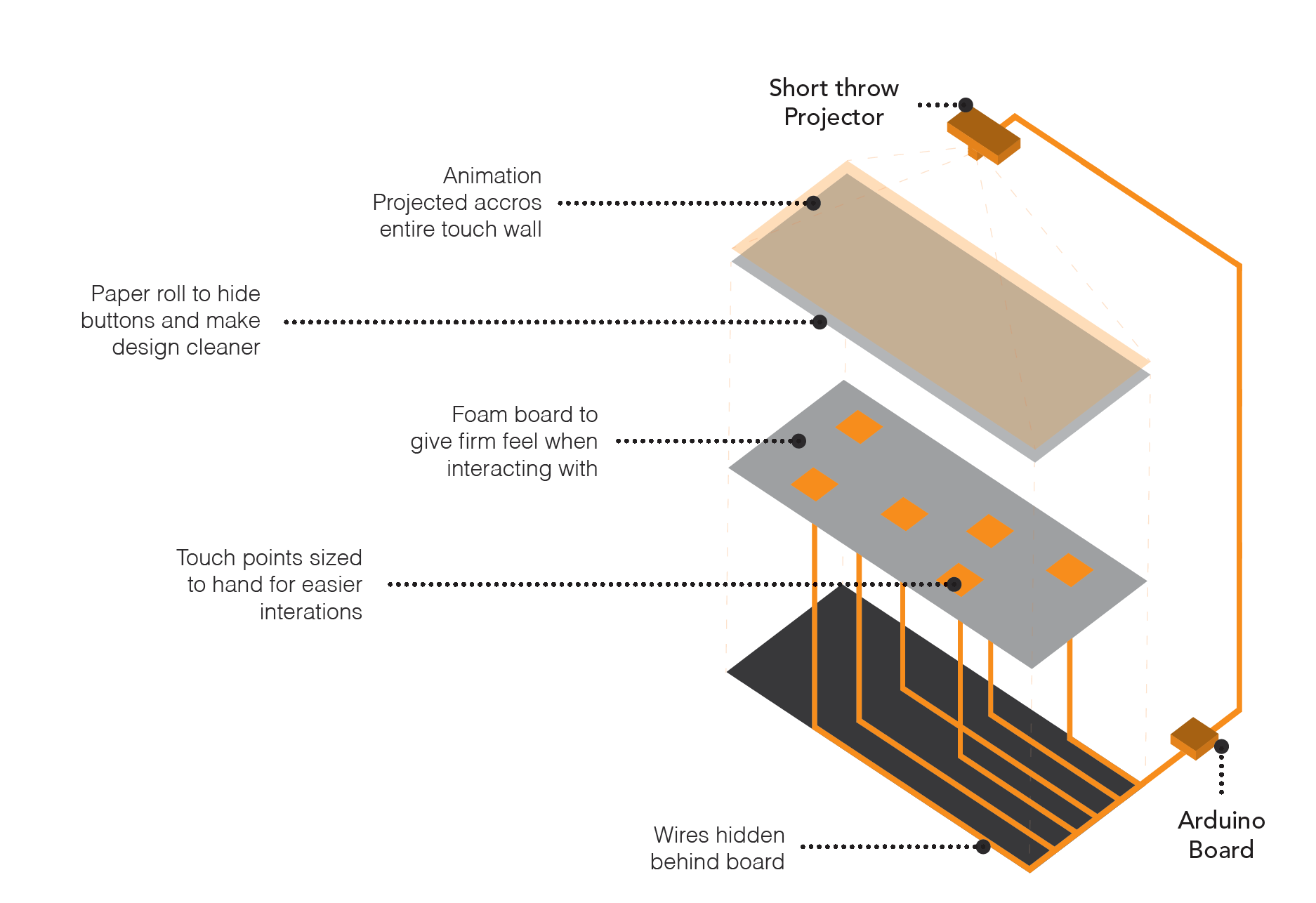 Short throw Projector

Animation Projected accros entire touch wall

Paper roll to hide buttons and make design cleaner

Foam board to give firm feel when interacting with

Touch points sized to hand for easier interations

Wires hidden behind board

Arduino Board