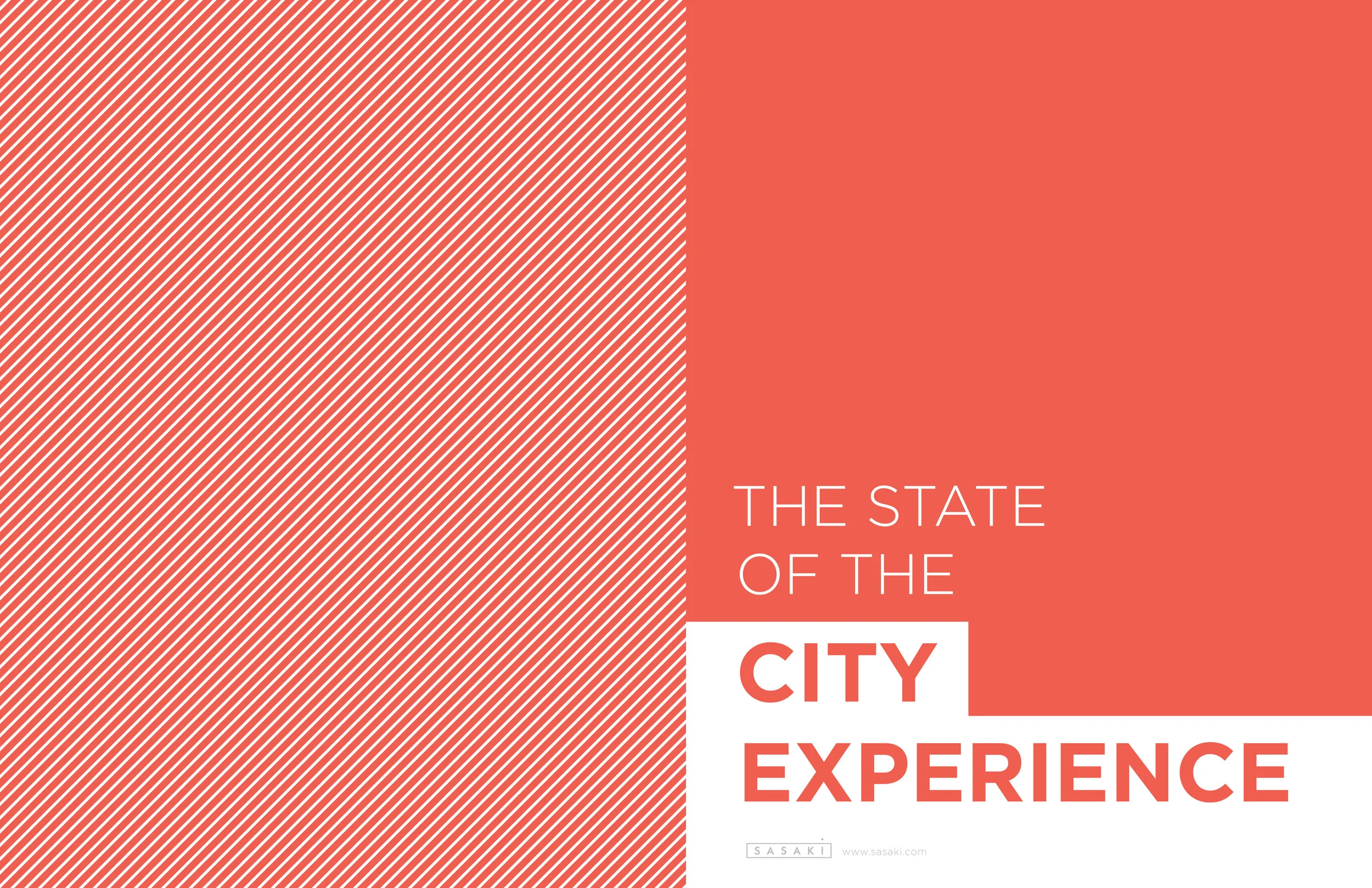 THE STATE OF THE

CITY EXPERIENCE

SASAKI www.sasaki.com