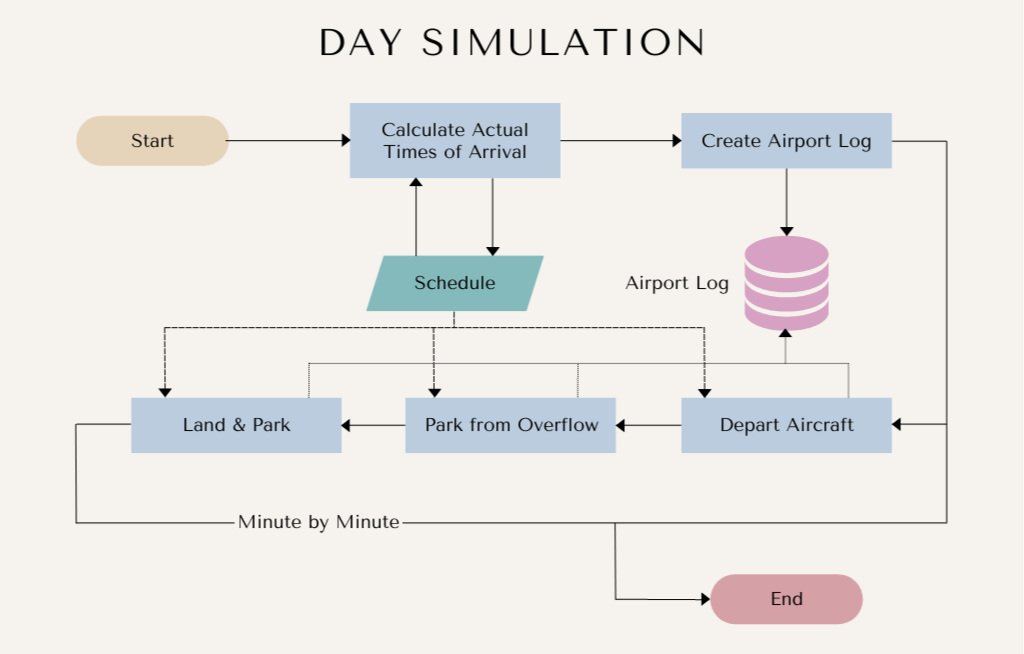 DAY SIMULATION

Start

Calculate Actual Times of Arrival

Create Airport Log

Schedule

Airport Log

Land & Park

Park from Overflow

Depart Aircraft

Minute by Minute

End