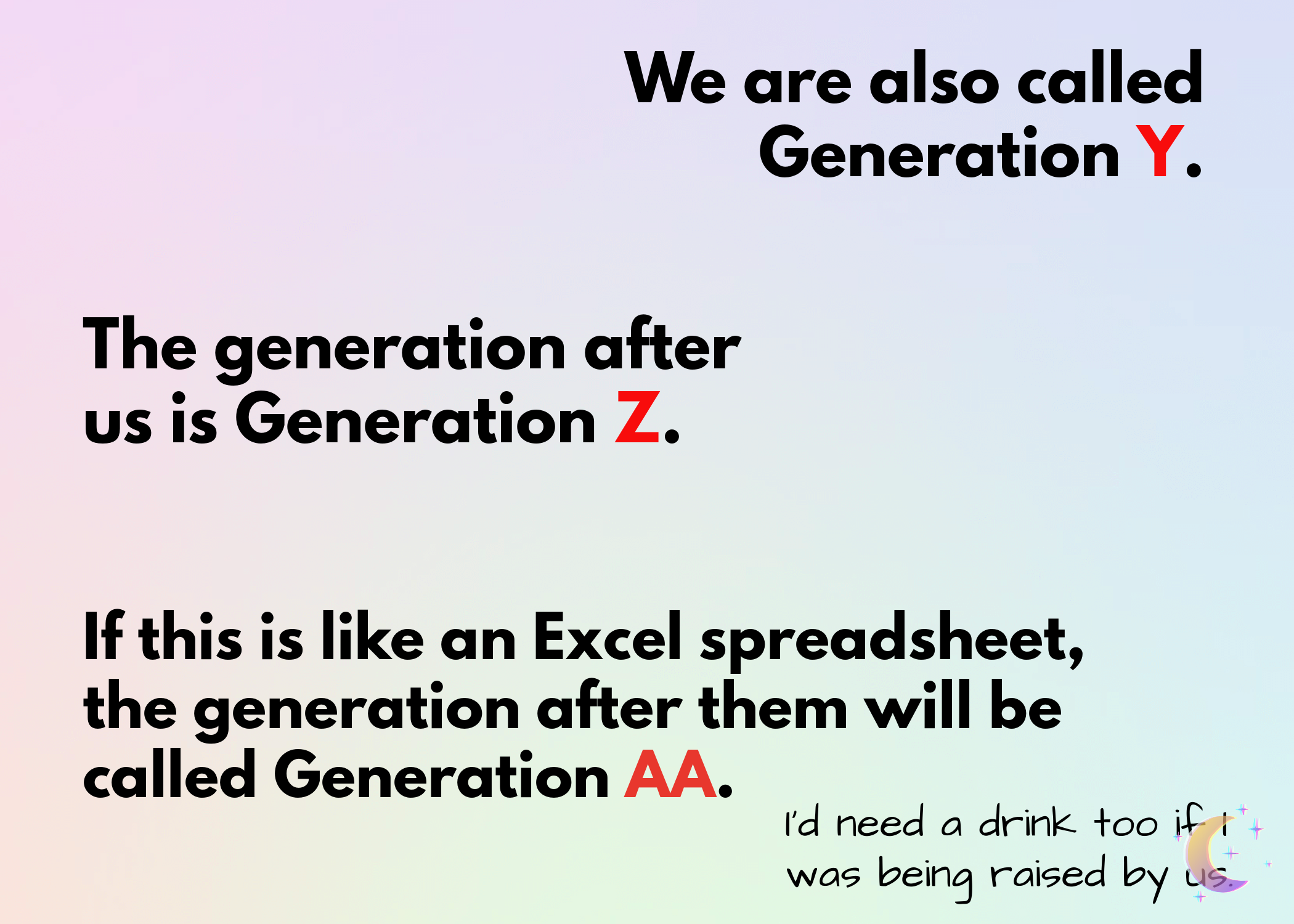 We are also called Generation Y.

The generation after us is Generation Z.

If this is like an Excel spreadsheet, the generation after them will be called Generation AA.

I'd need a drink too if I was being raised by us.