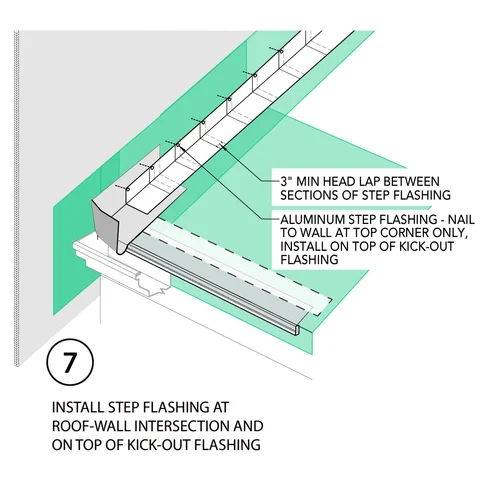 3" MIN HEAD LAP BETWEEN SECTIONS OF STEP FLASHING

ALUMINUM STEP FLASHING - NAIL TO WALL AT TOP CORNER ONLY, INSTALL ON TOP OF KICK-OUT FLASHING

7

INSTALL STEP FLASHING AT ROOF-WALL INTERSECTION AND ON TOP OF KICK-OUT FLASHING