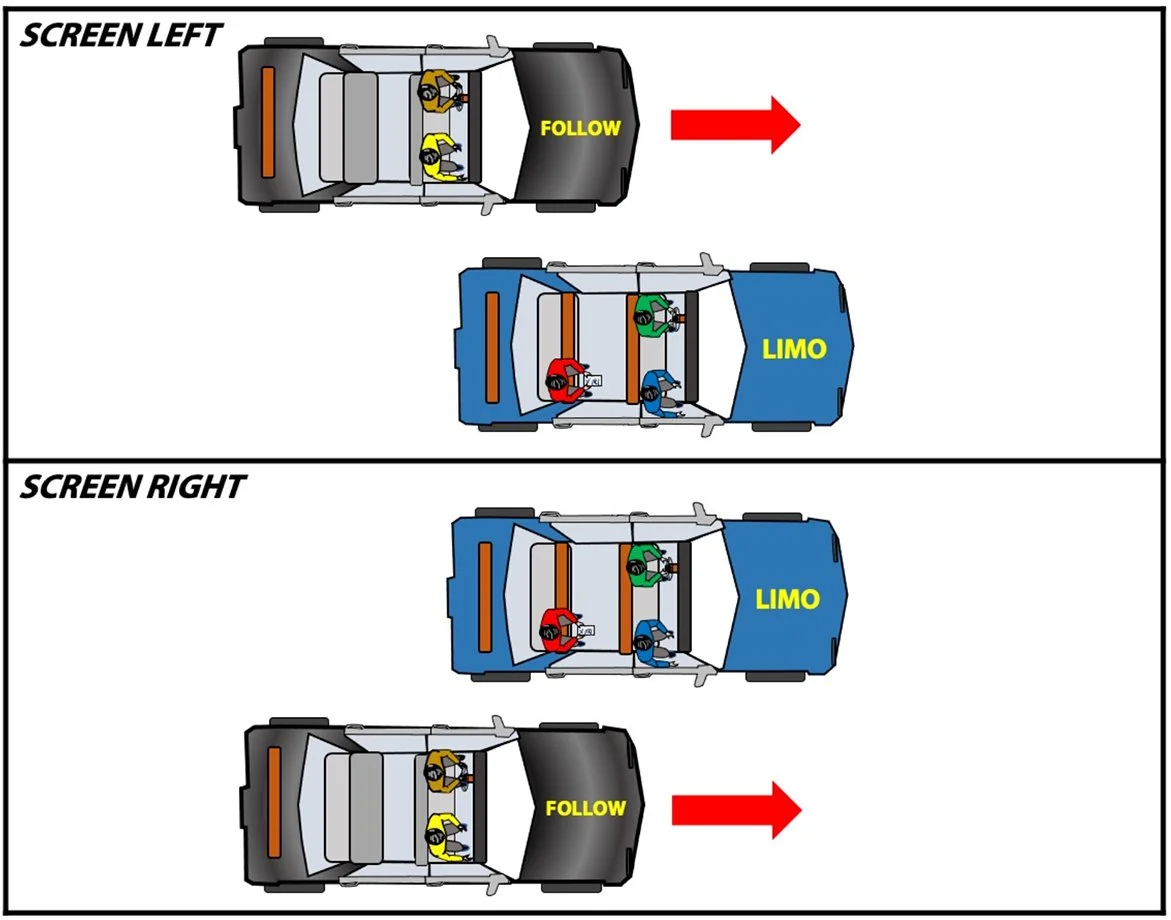 SCREEN LEFT

FOLLOW

LIMO

SCREEN RIGHT

LIMO

FOLLOW