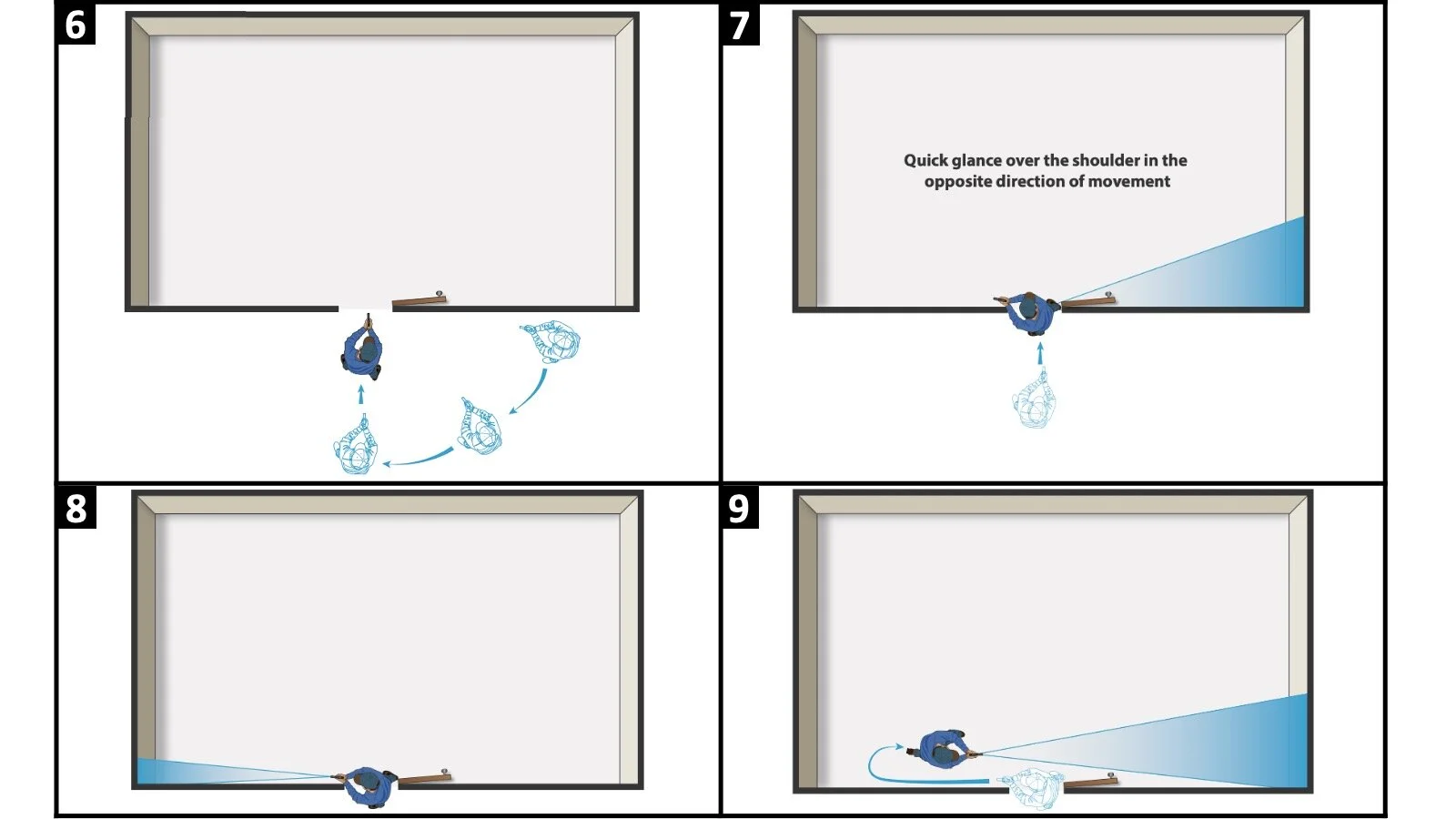 6

7

Quick glance over the shoulder in the opposite direction of movement

8

9