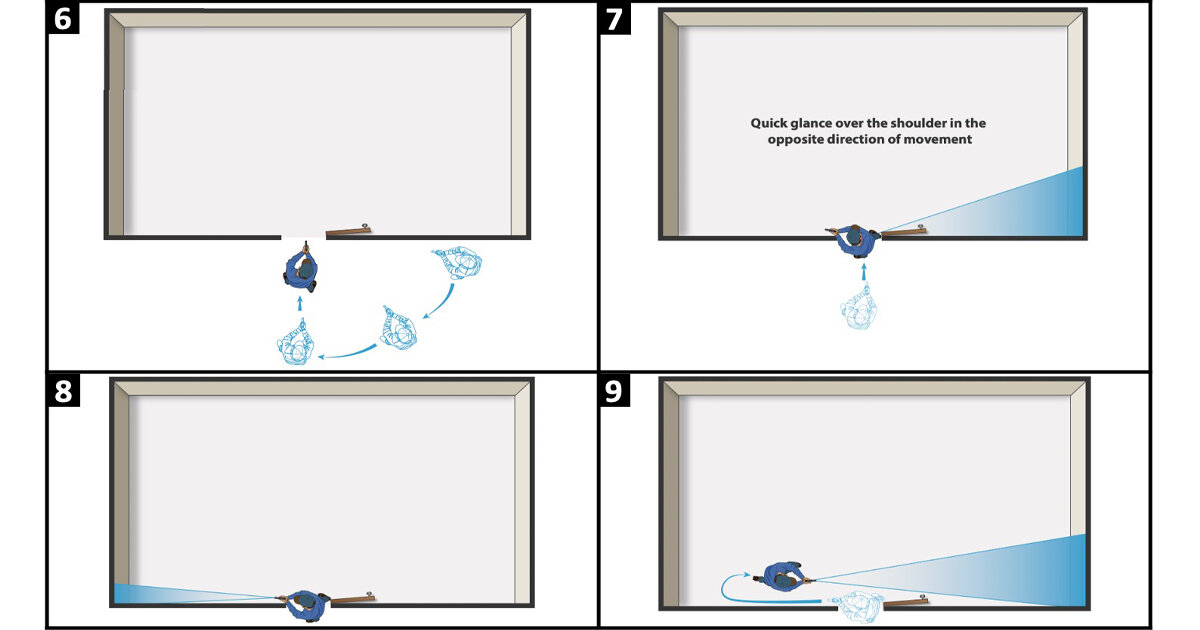 6

7

Quick glance over the shoulder in the opposite direction of movement

8

9