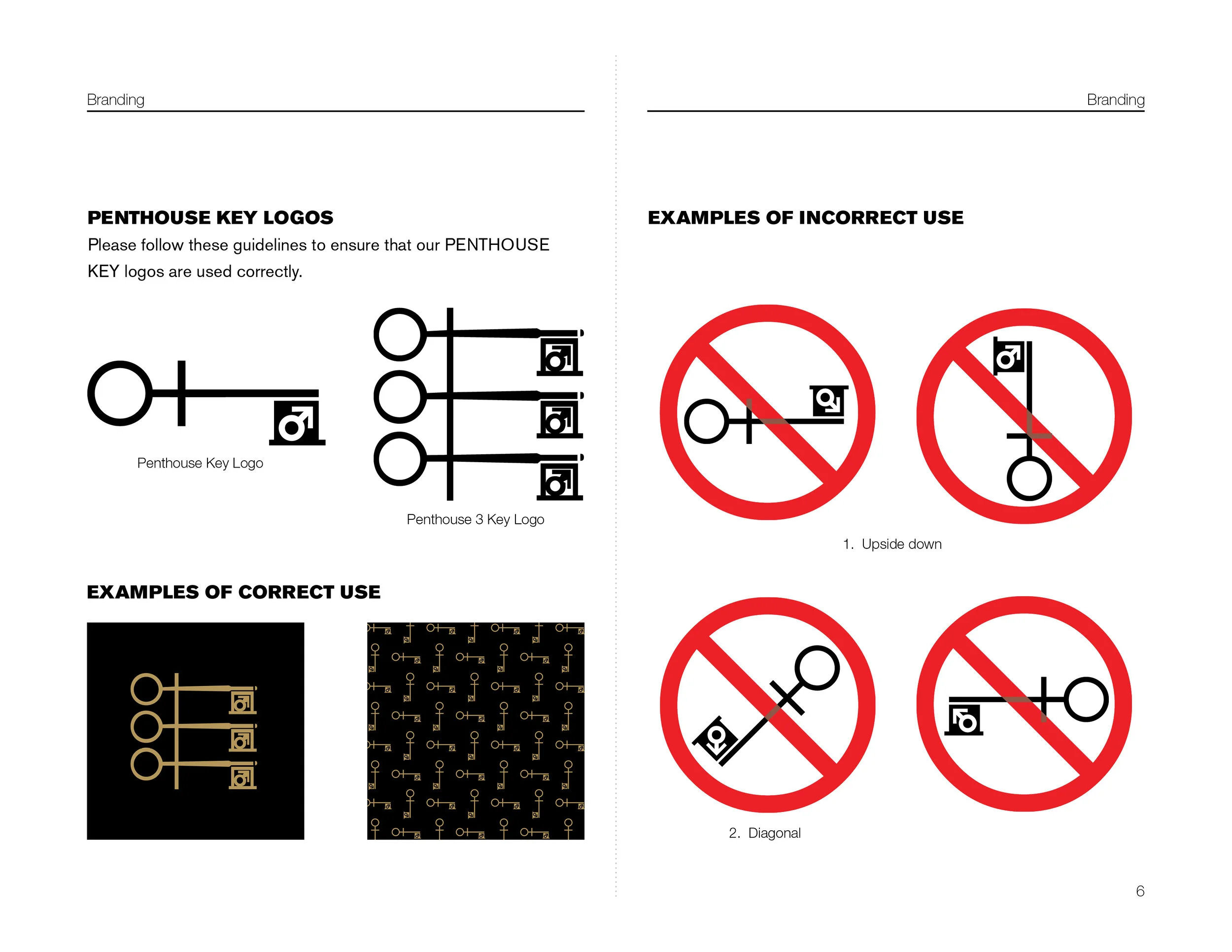 Branding

PENTHOUSE KEY LOGOS

Please follow these guidelines to ensure that our PENTHOUSE KEY logos are used correctly.

Penthouse Key Logo

Penthouse 3 Key Logo

EXAMPLES OF CORRECT USE

Branding

EXAMPLES OF INCORRECT USE

1. Upside down

2. Diagonal

6