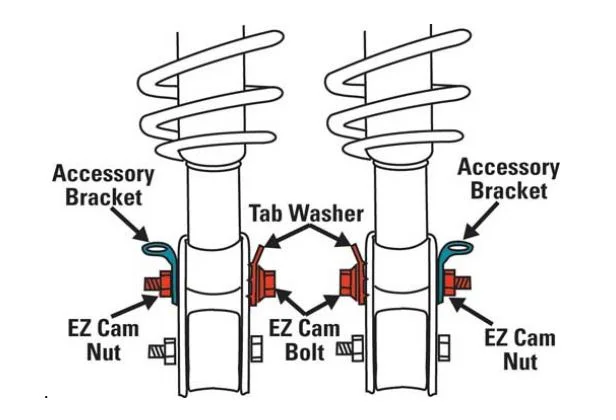 Accessory Bracket

Tab Washer

Accessory Bracket

EZ Cam Nut

EZ Cam Bolt

EZ Cam Nut