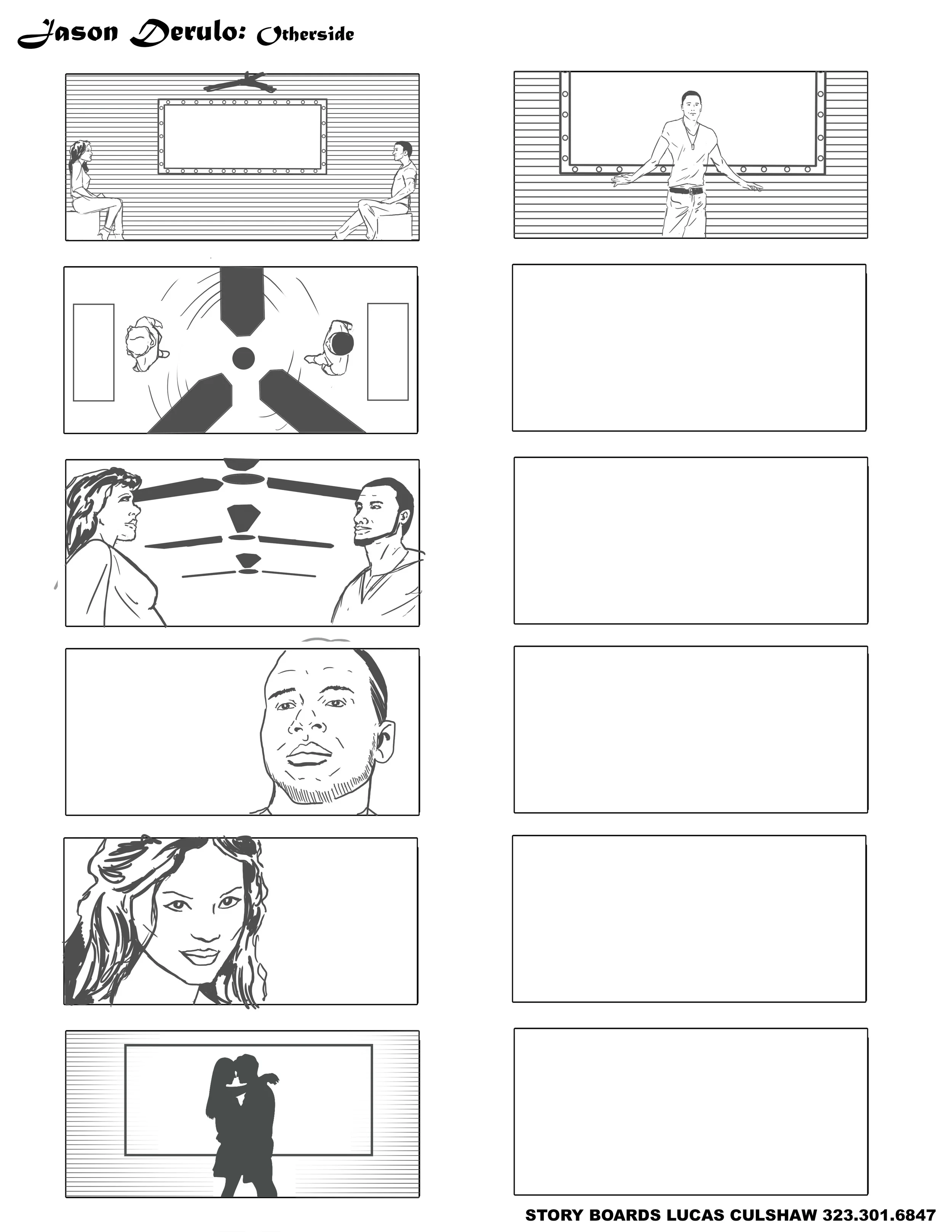 Jason Derulo: Otherside

STORY BOARDS LUCAS CULSHAW 323.301.6847