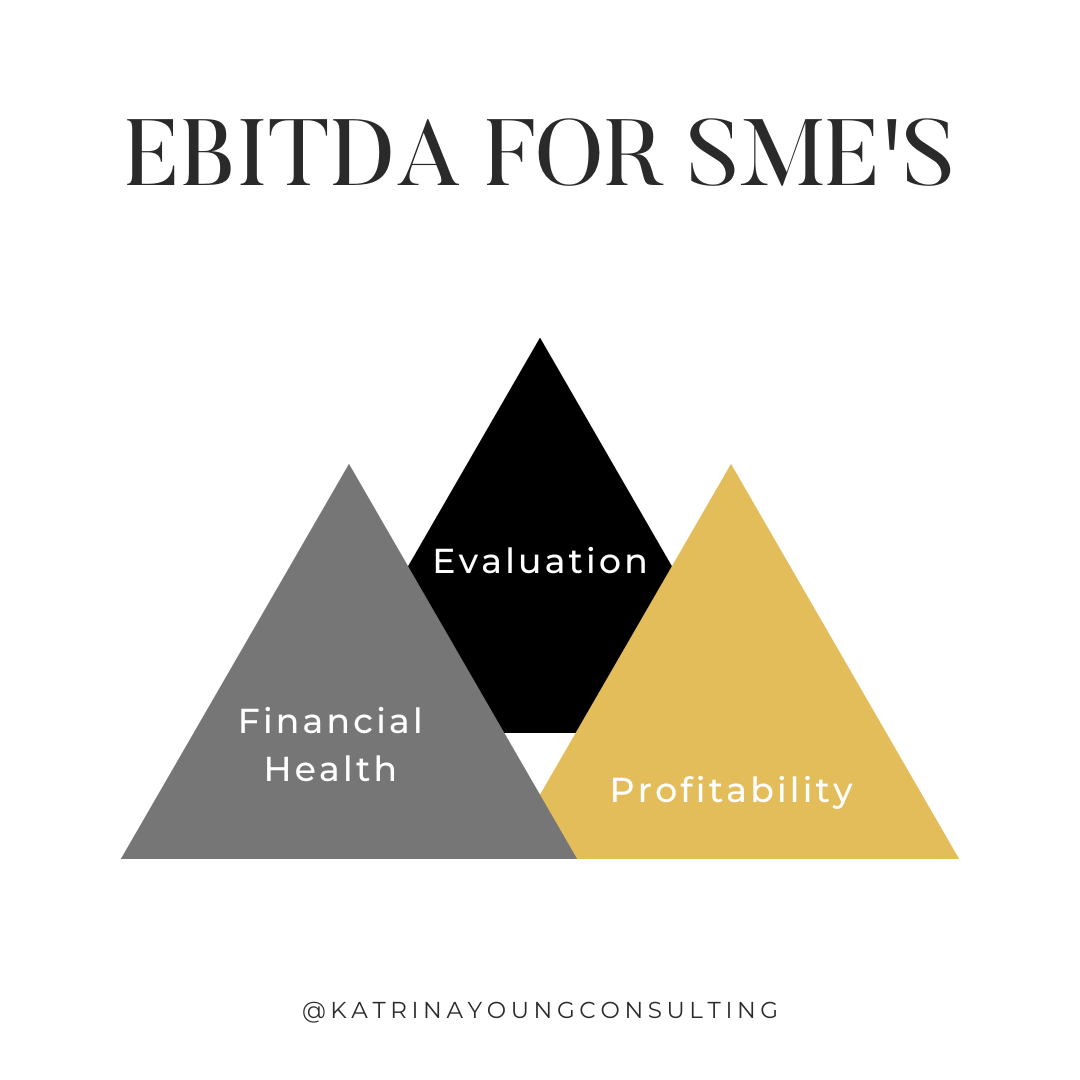 EBITDA FOR SME'S

Evaluation

Financial Health

Profitability

@KATRINAYOUNGCONSULTING