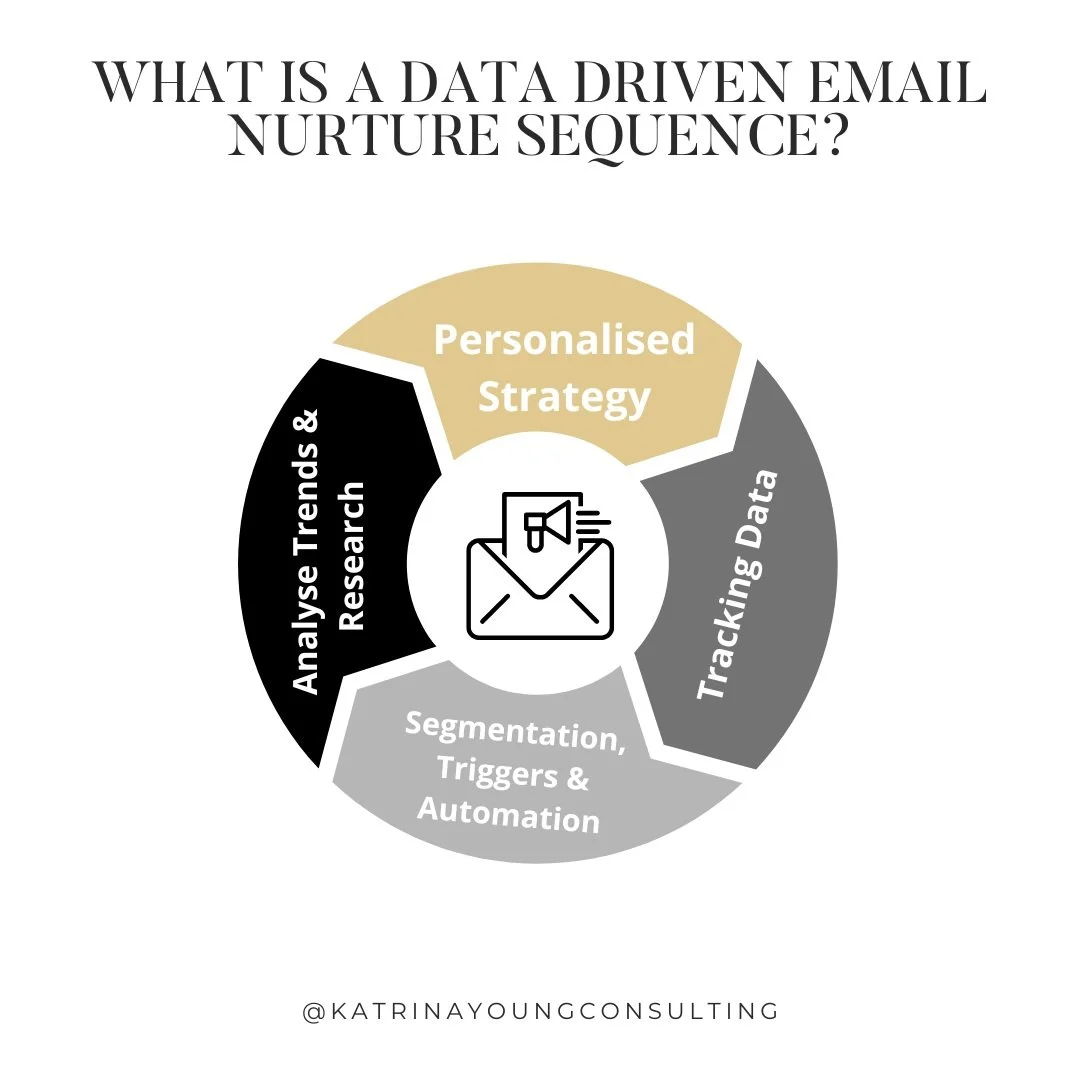 WHAT IS A DATA DRIVEN EMAIL NURTURE SEQUENCE?

Personalised Strategy

Tracking Data

Segmentation, Triggers & Automation

Analyse Trends & Research

@KATRINAYOUNGCONSULTING