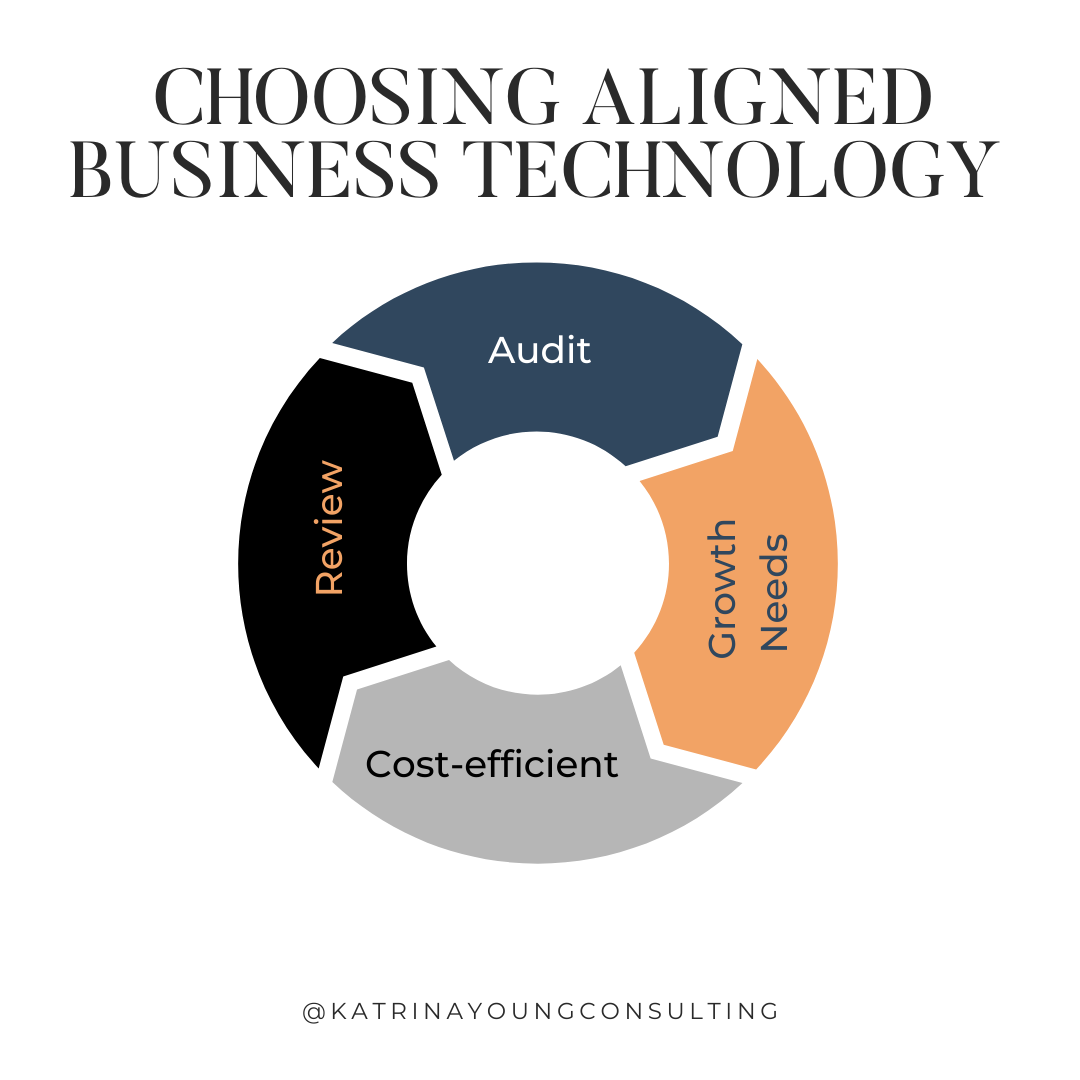 CHOOSING ALIGNED BUSINESS TECHNOLOGY

Audit

Growth Needs

Cost-efficient

Review

@KATRINAYOUNGCONSULTING