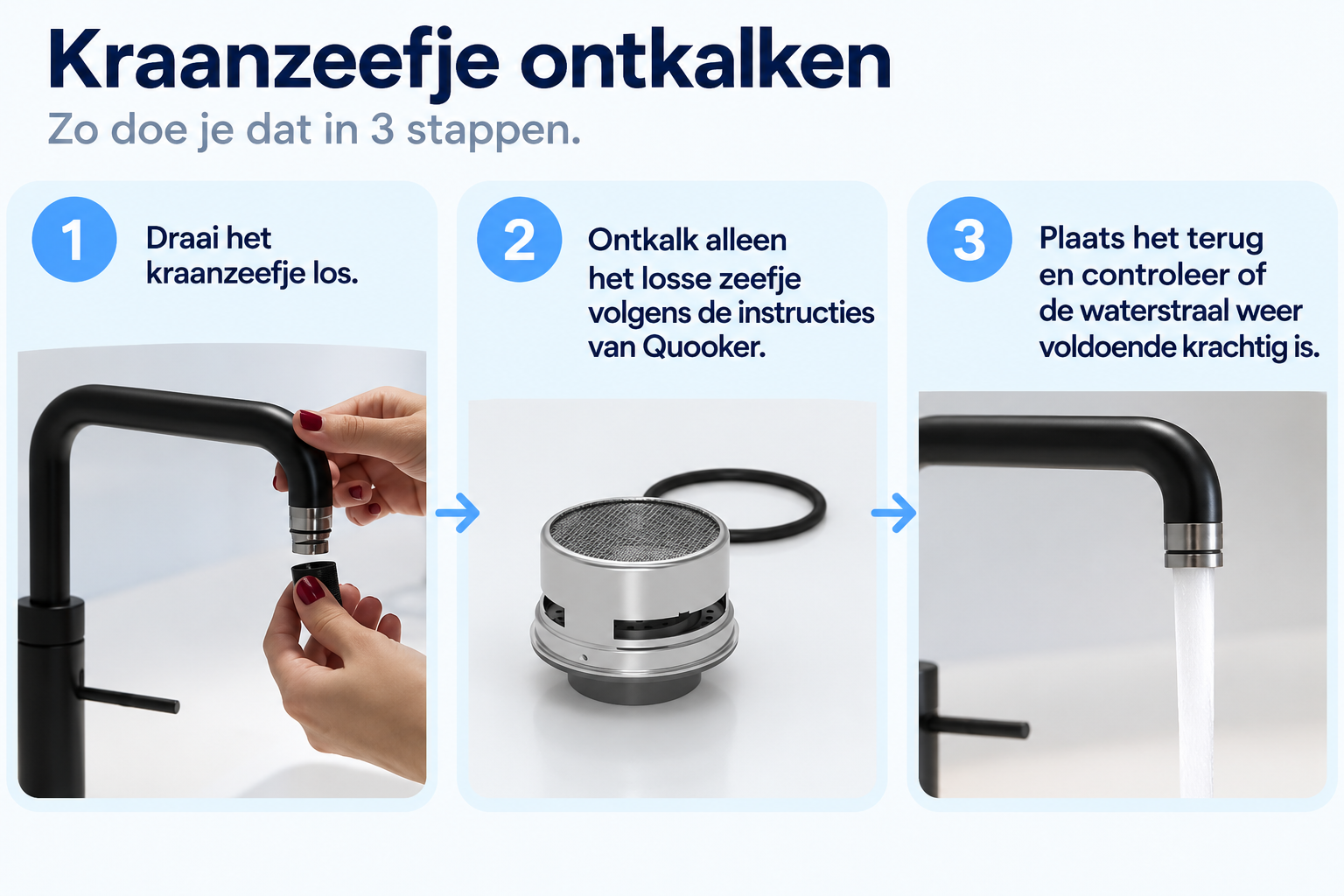 Kraanzeefje ontkalken

Zo doe je dat in 3 stappen.

1

Draai het kraanzeefje los.

2

Ontkalk alleen het losse zeefje volgens de instructies van Quooker.

3

Plaats het terug en controleer of de waterstraal weer voldoende krachtig is.