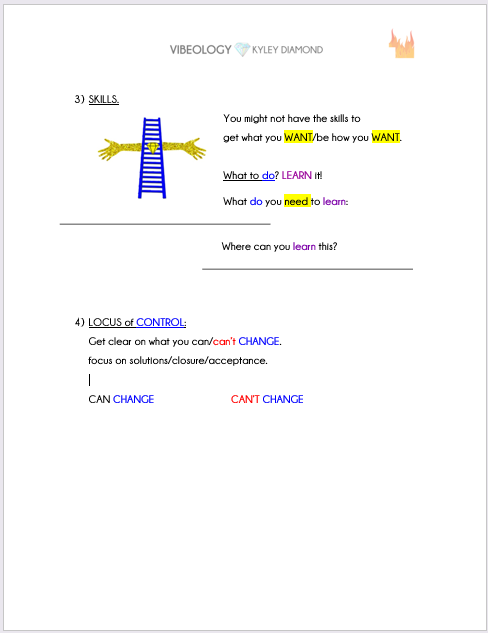 VIBEOLOGY KYLEY DIAMOND

3) SKILLS.

You might not have the skills to get what you WANT/be how you WANT.

What to do? LEARN it!

What do you need to learn:

Where can you learn this?

4) LOCUS of CONTROL:

Get clear on what you can/can't CHANGE.

focus on solutions/closure/acceptance.

CAN CHANGE

CAN'T CHANGE