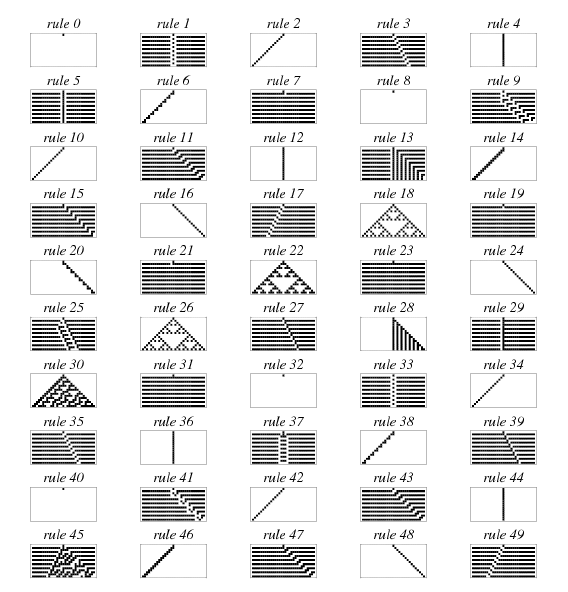 rule 0 rule 1 rule 2 rule 3 rule 4

rule 5 rule 6 rule 7 rule 8 rule 9

rule 10 rule 11 rule 12 rule 13 rule 14

rule 15 rule 16 rule 17 rule 18 rule 19

rule 20 rule 21 rule 22 rule 23 rule 24

rule 25 rule 26 rule 27 rule 28 rule 29

rule 30 rule 31 rule 32 rule 33 rule 34

rule 35 rule 36 rule 37 rule 38 rule 39

rule 40 rule 41 rule 42 rule 43 rule 44

rule 45 rule 46 rule 47 rule 48 rule 49