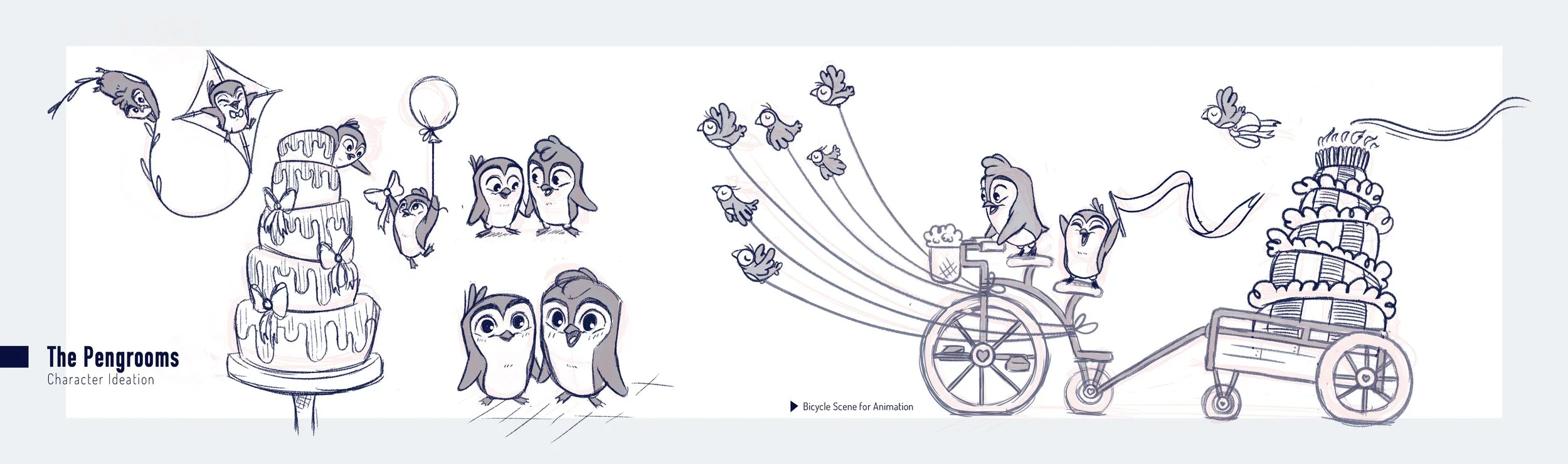 The Pengrooms
Character Ideation

Bicycle Scene for Animation