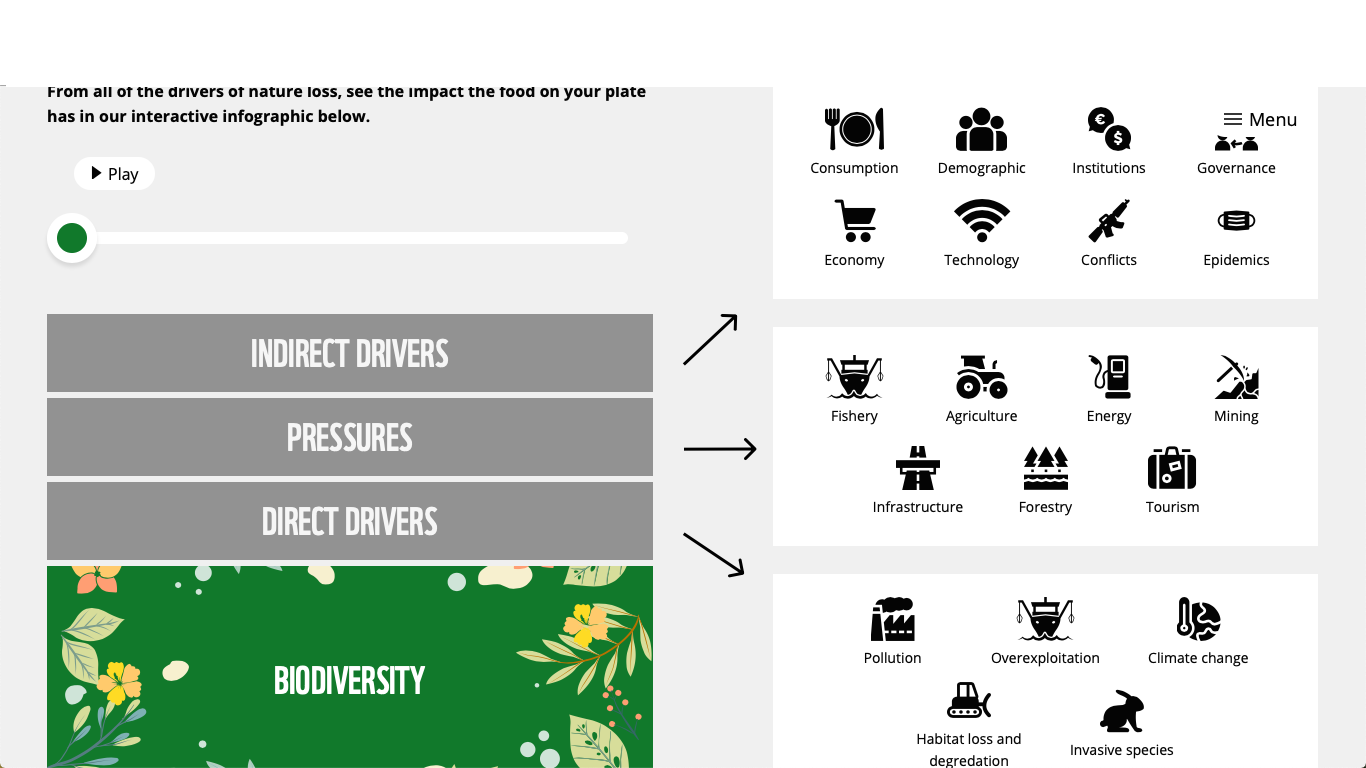 From all of the drivers of nature loss, see the impact the food on your plate has in our interactive infographic below.

Play

INDIRECT DRIVERS

PRESSURES

DIRECT DRIVERS

BIODIVERSITY

Menu

Consumption
Demographic
Institutions
Governance
Economy
Technology
Conflicts
Epidemics

Fishery
Agriculture
Energy
Mining
Infrastructure
Forestry
Tourism

Pollution
Overexploitation
Climate change
Habitat loss and degredation
Invasive species