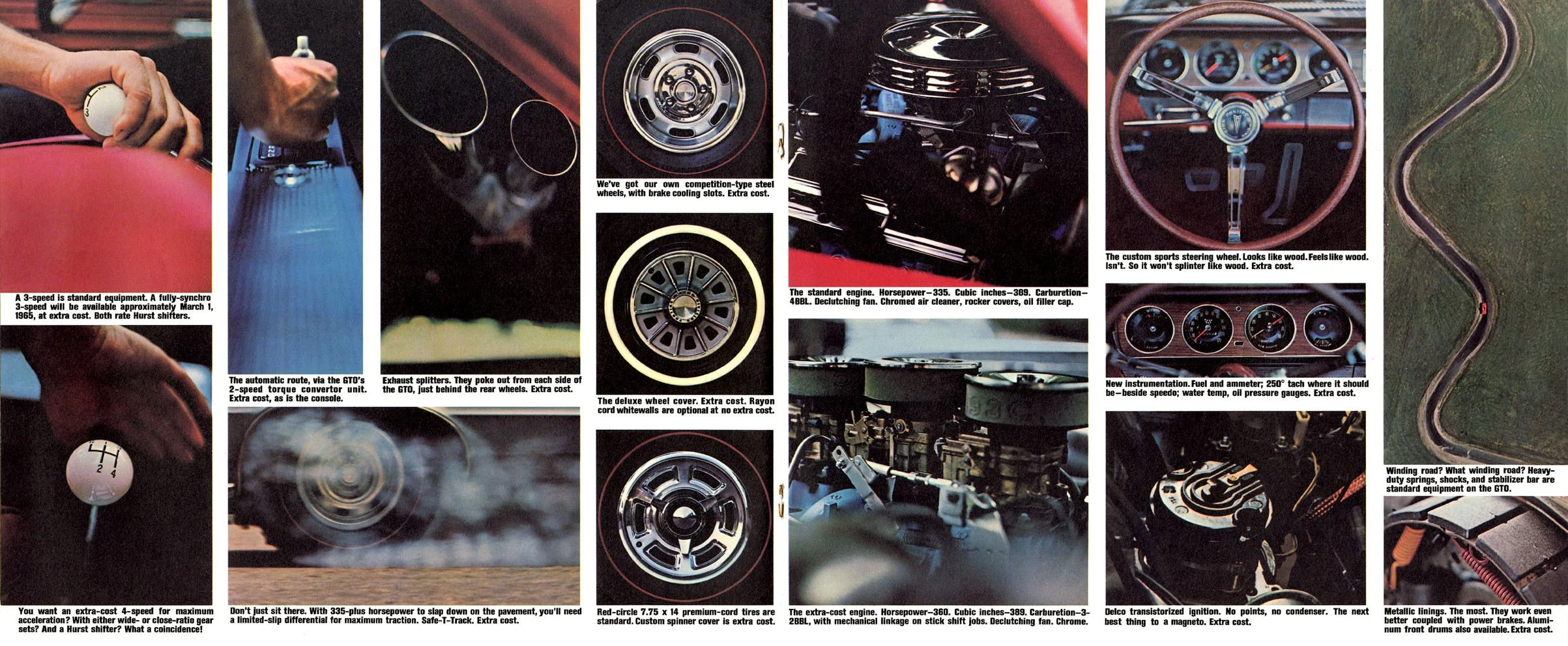 A 3-speed is standard equipment. A fully-synchro 3-speed will be available approximately March 1, 1965, at extra cost. Both rate Hurst shifters.

You want an extra-cost 4-speed for maximum acceleration? With either wide- or close-ratio gear sets? And a Hurst shifter? What a coincidence!

The automatic route, via the GTO's 2-speed torque convertor unit. Extra cost, as is the console.

Exhaust splitters. They poke out from each side of the GTO, just behind the rear wheels. Extra cost.

Don't just sit there. With 335-plus horsepower to slap down on the pavement, you'll need a limited-slip differential for maximum traction. Safe-T-Track. Extra cost.

We've got our own competition-type steel wheels, with brake cooling slots. Extra cost.

The deluxe wheel cover. Extra cost. Rayon cord whitewalls are optional at no extra cost.

Red-circle 7.75 x 14 premium-cord tires are standard. Custom spinner cover is extra cost.

The standard engine. Horsepower—335. Cubic inches—389. Carburetion—4BBL. Declutching fan. Chromed air cleaner, rocker covers, oil filler cap.

The extra-cost engine. Horsepower—360. Cubic inches—389. Carburetion—3-2BBL, with mechanical linkage on stick shift jobs. Declutching fan. Chrome.

The custom sports steering wheel. Looks like wood. Feels like wood. Isn't. So it won't splinter like wood. Extra cost.

New instrumentation. Fuel and ammeter; 250° tach where it should be—beside speedo; water temp, oil pressure gauges. Extra cost.

Delco transistorized ignition. No points, no condenser. The next best thing to a magneto. Extra cost.

Winding road? What winding road? Heavy-duty springs, shocks, and stabilizer bar are standard equipment on the GTO.

Metallic linings. The most. They work even better coupled with power brakes. Aluminum front drums also available. Extra cost.