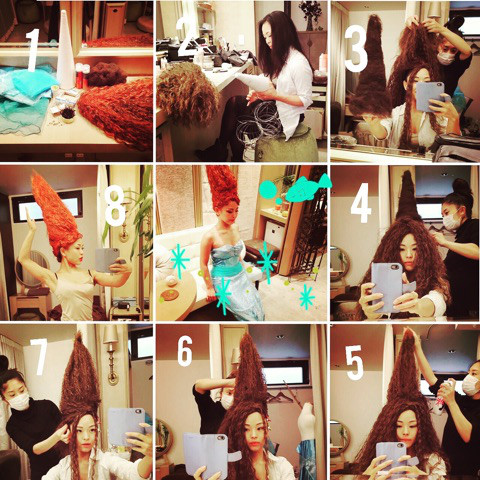 1
2
3
8
4
7
6
5