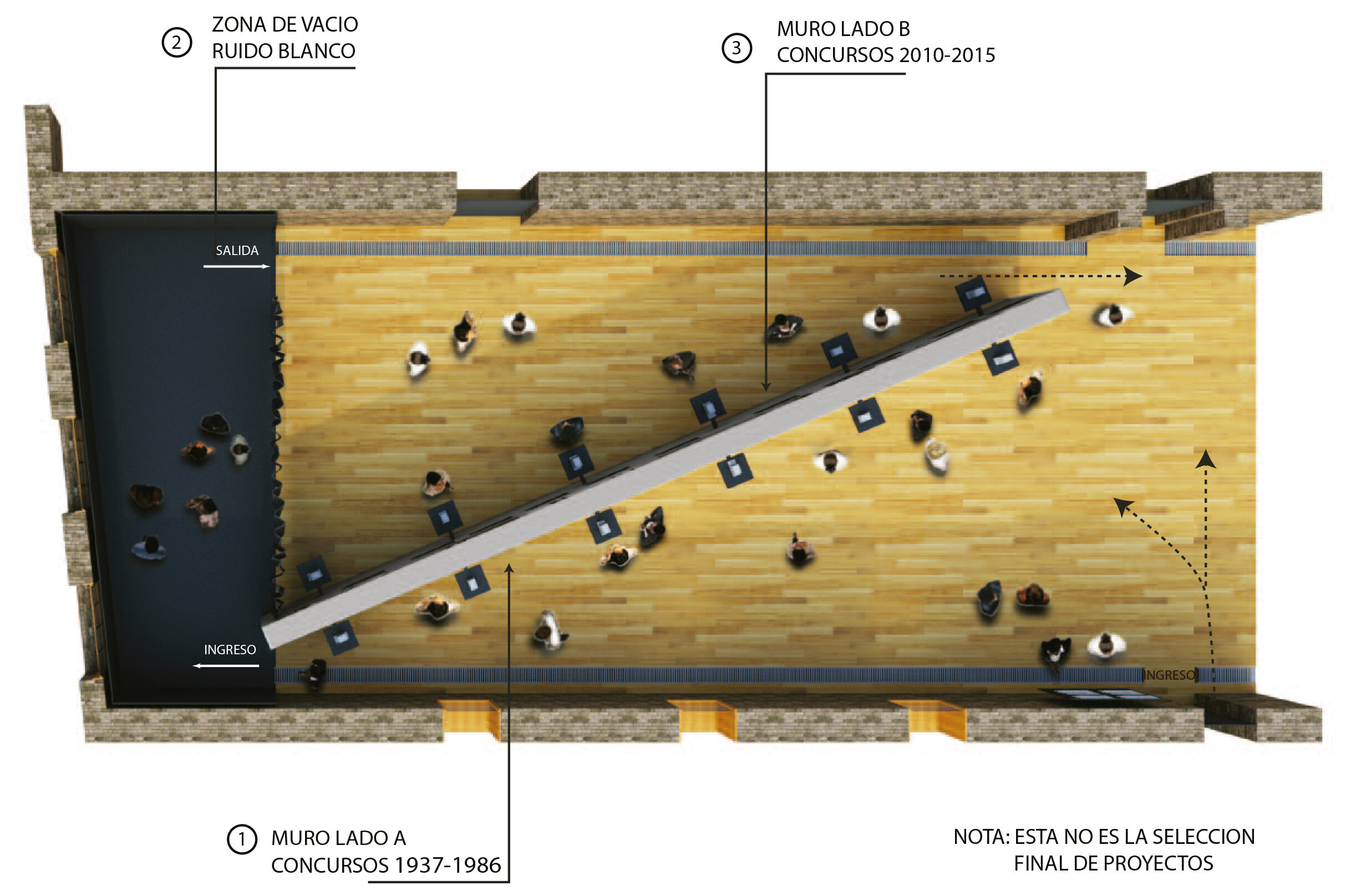 2 ZONA DE VACIO RUIDO BLANCO

3 MURO LADO B CONCURSOS 2010-2015

SALIDA

INGRESO

INGRESO

1 MURO LADO A CONCURSOS 1937-1986

NOTA: ESTA NO ES LA SELECCION FINAL DE PROYECTOS