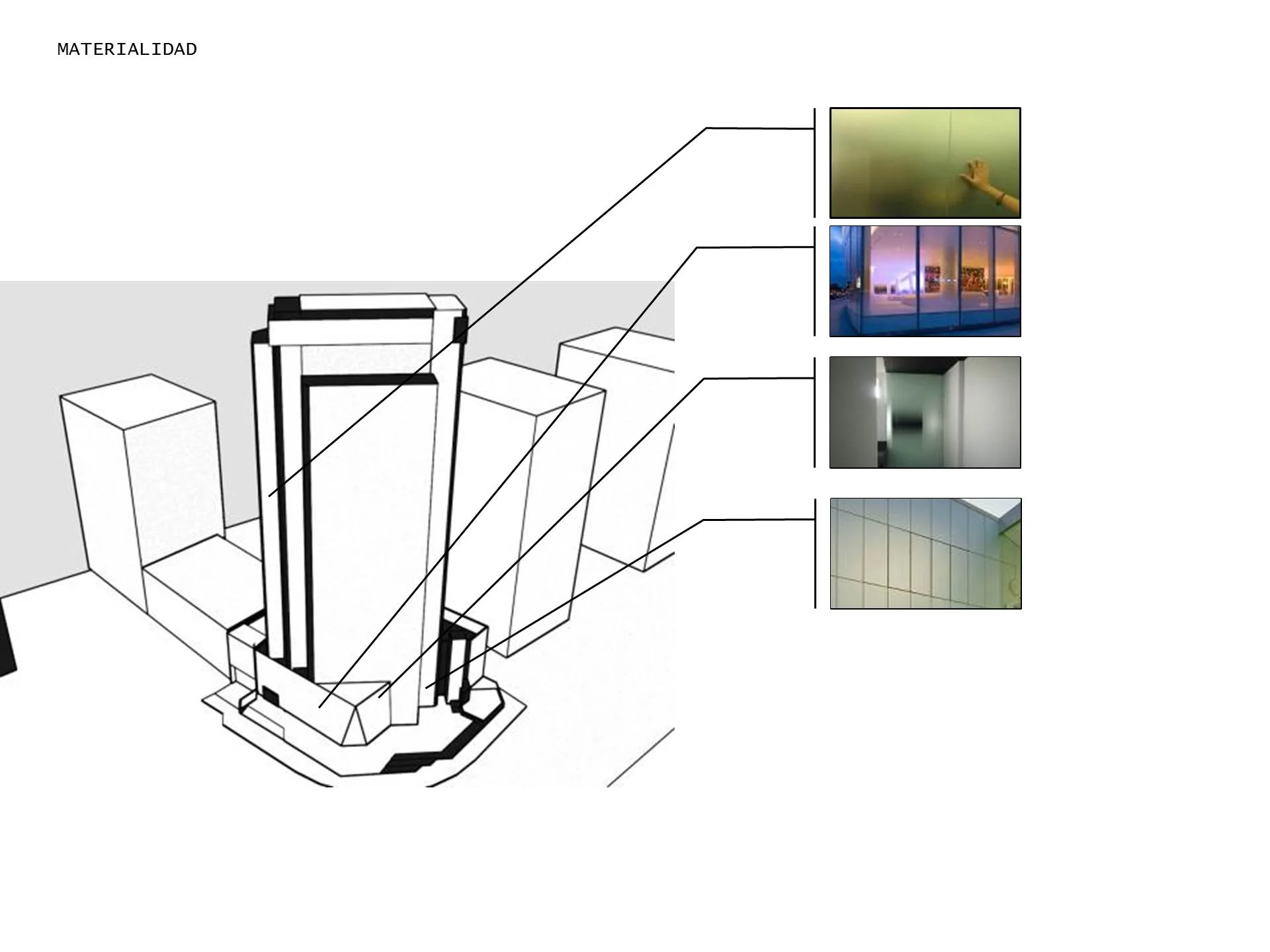 MATERIALIDAD