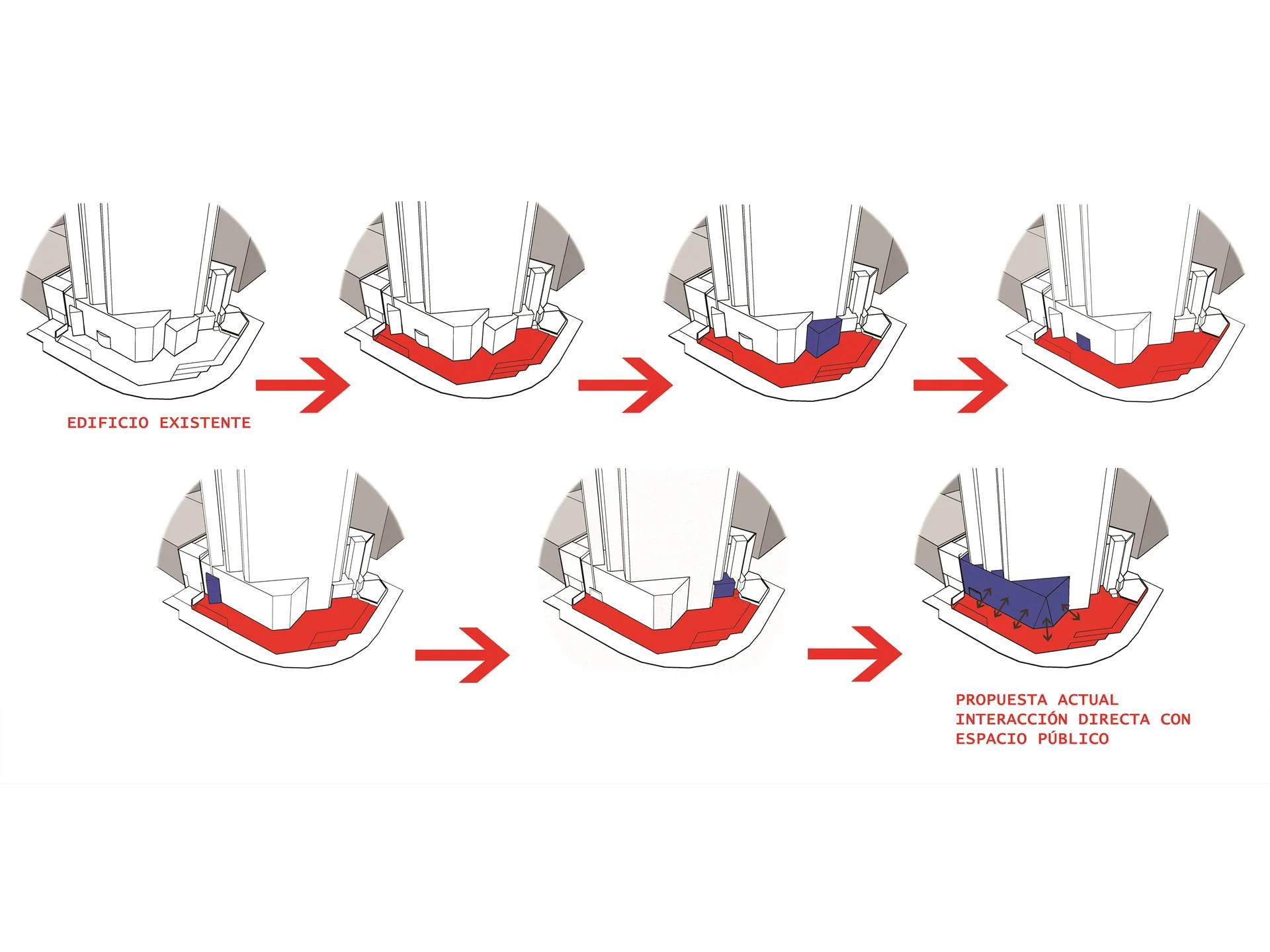 EDIFICIO EXISTENTE

PROPUESTA ACTUAL
INTERACCIÓN DIRECTA CON
ESPACIO PÚBLICO