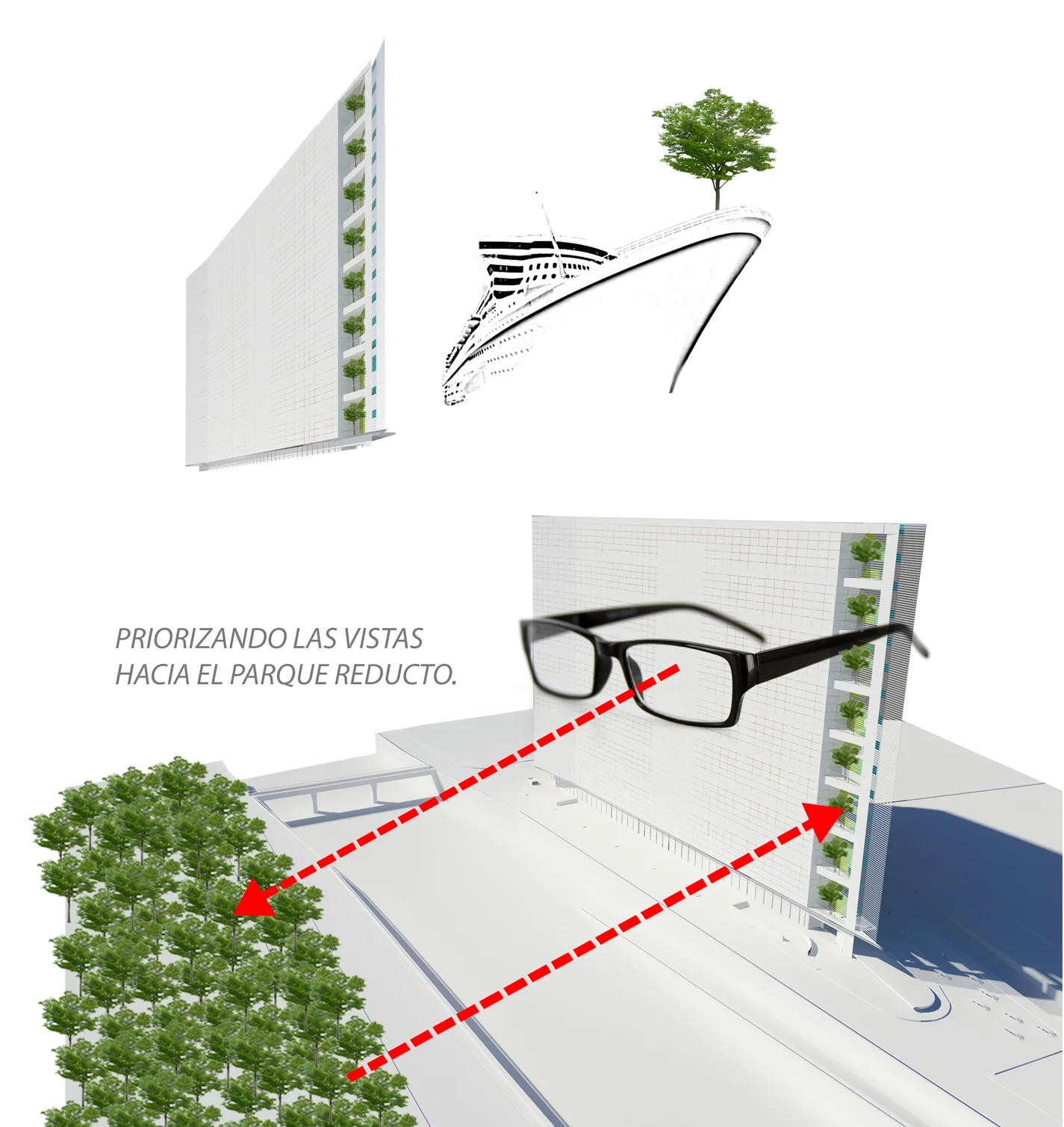 PRIORIZANDO LAS VISTAS
HACIA EL PARQUE REDUCTO.