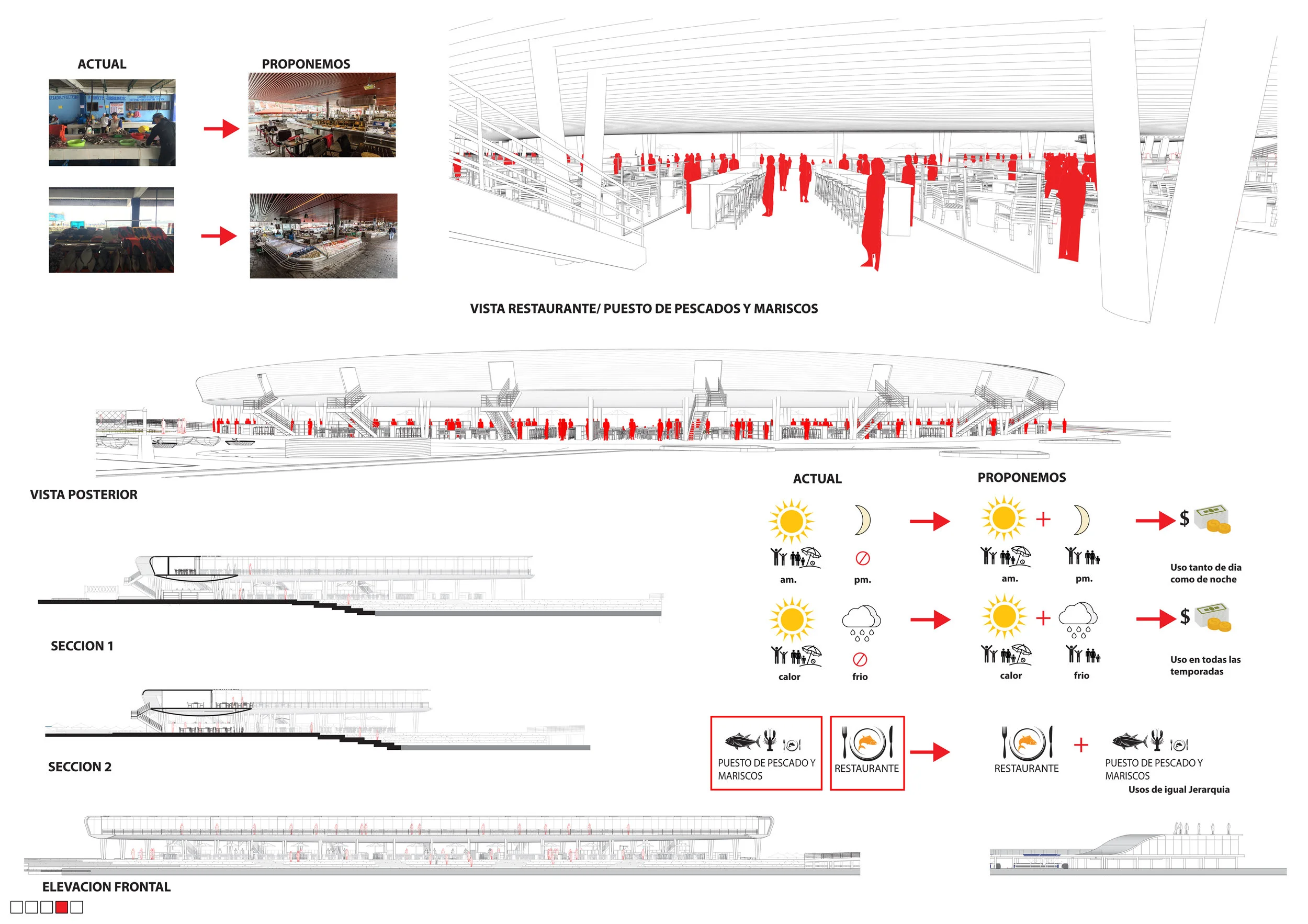 ACTUAL

PROPONEMOS

VISTA RESTAURANTE/ PUESTO DE PESCADOS Y MARISCOS

VISTA POSTERIOR

ACTUAL

PROPONEMOS

am.

pm.

am.

pm.

$

Uso tanto de dia como de noche

calor

frio

calor

frio

$

Uso en todas las temporadas

SECCION 1

SECCION 2

PUESTO DE PESCADO Y MARISCOS

RESTAURANTE

RESTAURANTE

PUESTO DE PESCADO Y MARISCOS

Usos de igual Jerarquia

ELEVACION FRONTAL