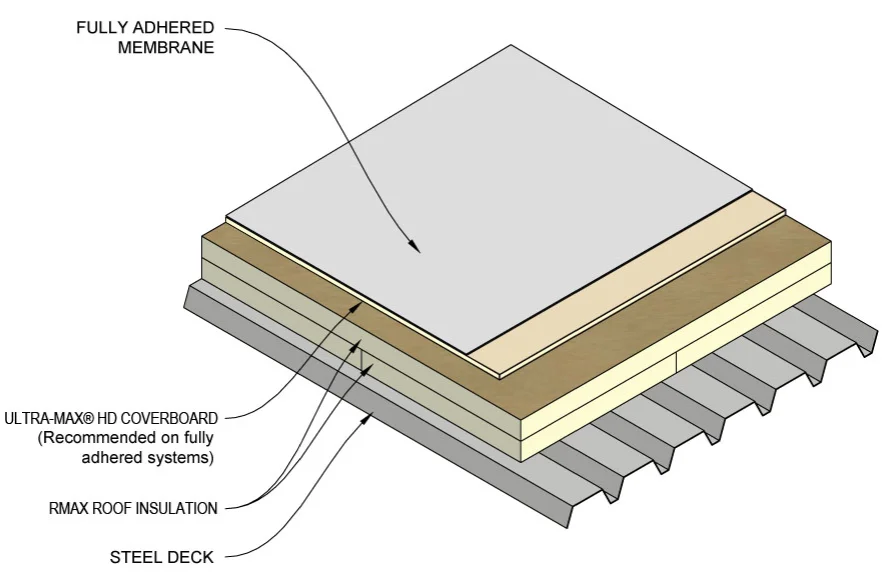 FULLY ADHERED MEMBRANE

ULTRA-MAX® HD COVERBOARD (Recommended on fully adhered systems)

RMAX ROOF INSULATION

STEEL DECK