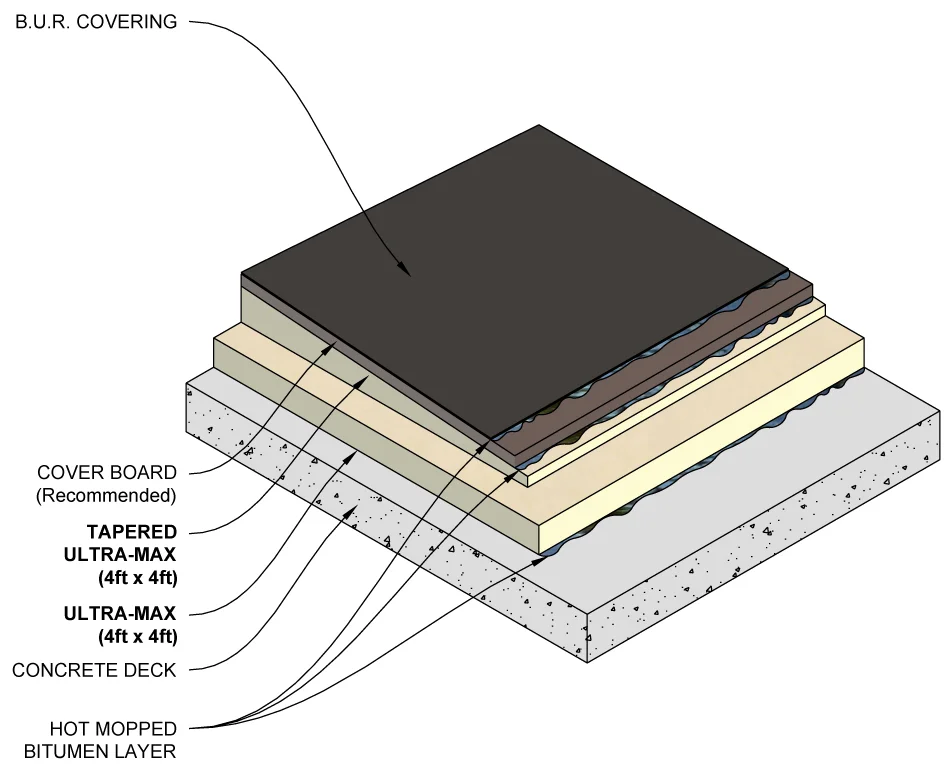 B.U.R. COVERING

COVER BOARD
(Recommended)

TAPERED
ULTRA-MAX
(4ft x 4ft)

ULTRA-MAX
(4ft x 4ft)

CONCRETE DECK

HOT MOPPED
BITUMEN LAYER