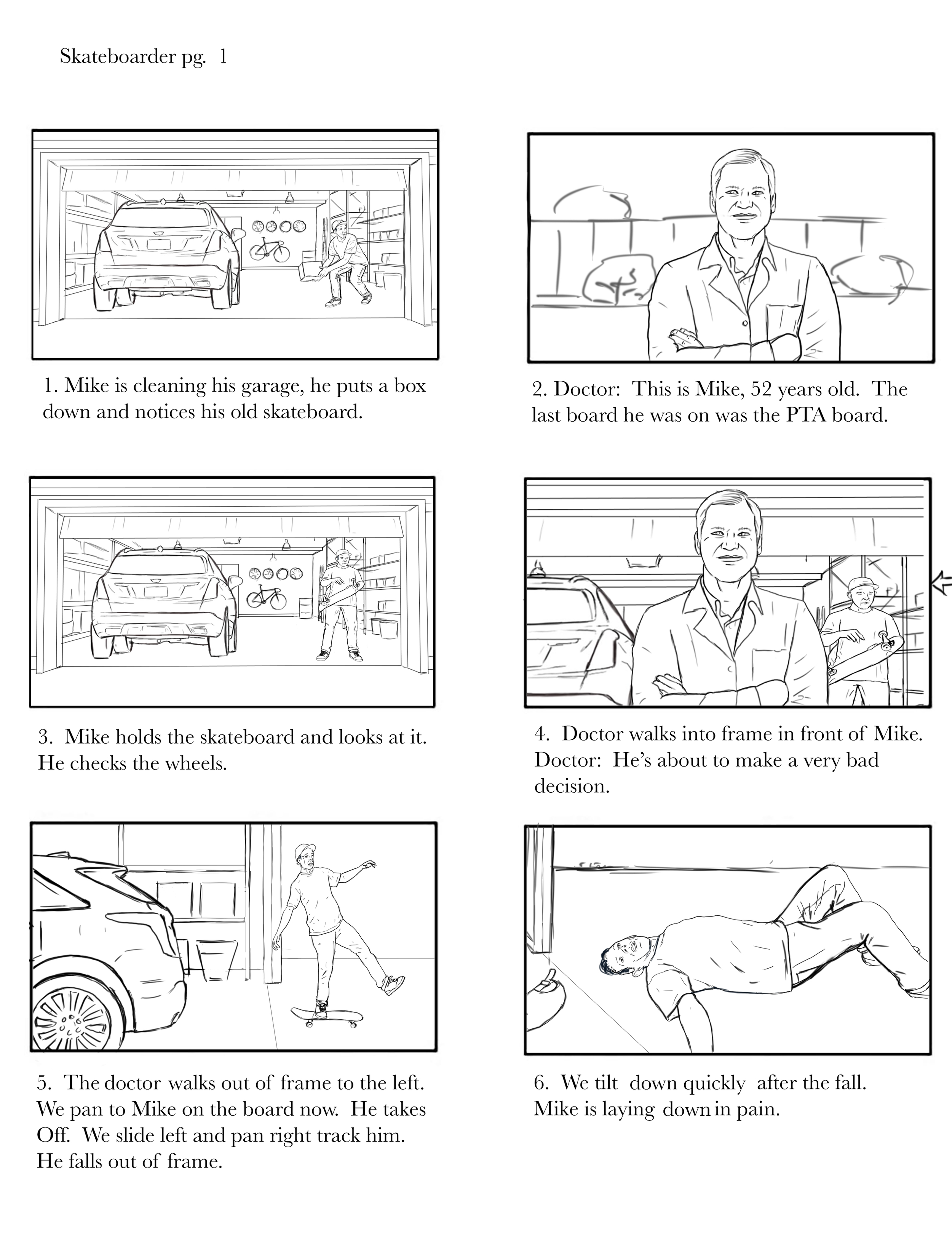 Skateboarder pg. 1

1. Mike is cleaning his garage, he puts a box down and notices his old skateboard.

2. Doctor: This is Mike, 52 years old. The last board he was on was the PTA board.

3. Mike holds the skateboard and looks at it. He checks the wheels.

4. Doctor walks into frame in front of Mike. Doctor: He's about to make a very bad decision.

5. The doctor walks out of frame to the left. We pan to Mike on the board now. He takes Off. We slide left and pan right track him. He falls out of frame.

6. We tilt down quickly after the fall. Mike is laying down in pain.