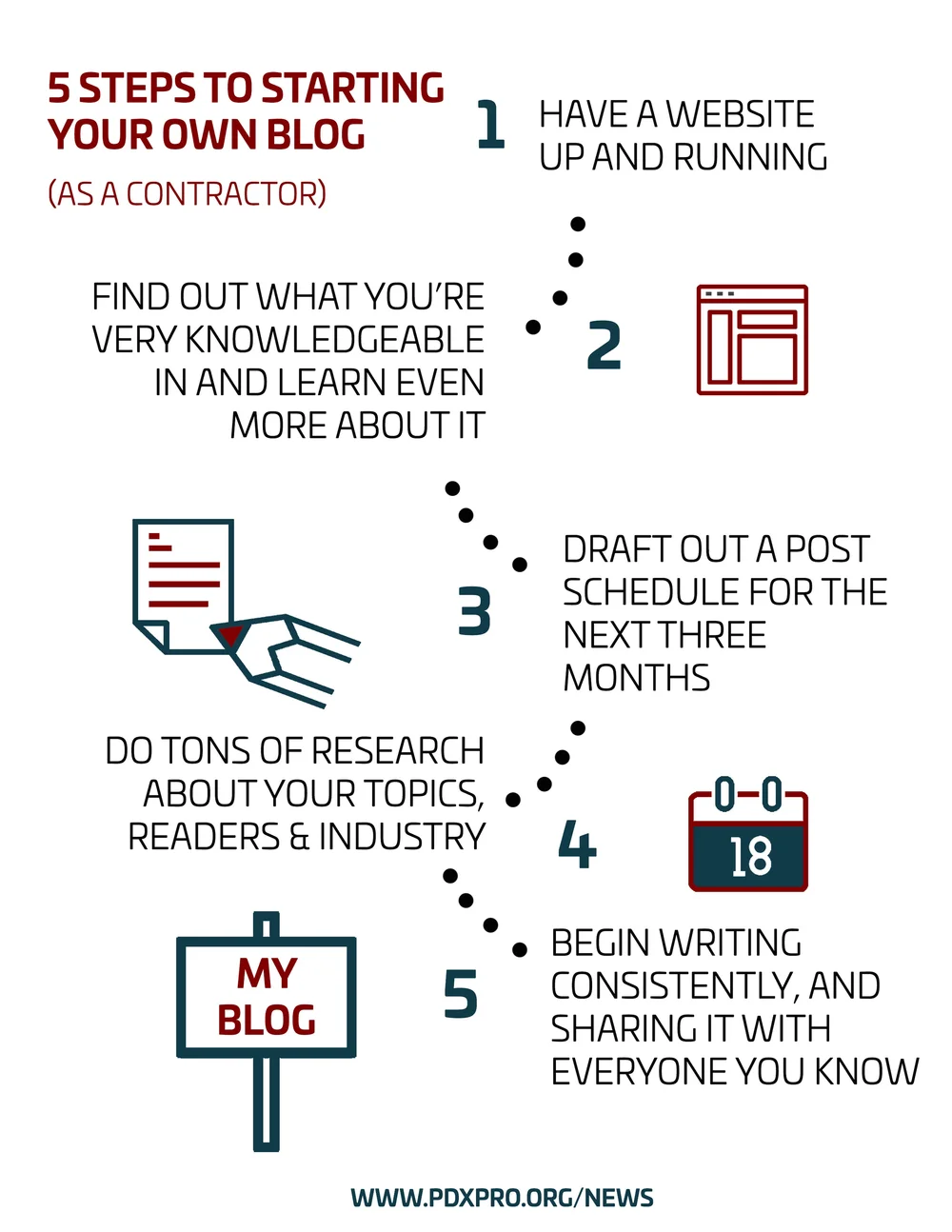 5 STEPS TO STARTING YOUR OWN BLOG

(AS A CONTRACTOR)

1 HAVE A WEBSITE UP AND RUNNING

2 FIND OUT WHAT YOU'RE VERY KNOWLEDGEABLE IN AND LEARN EVEN MORE ABOUT IT

3 DRAFT OUT A POST SCHEDULE FOR THE NEXT THREE MONTHS

4 DO TONS OF RESEARCH ABOUT YOUR TOPICS, READERS & INDUSTRY

18

5 BEGIN WRITING CONSISTENTLY, AND SHARING IT WITH EVERYONE YOU KNOW

MY BLOG

WWW.PDXPRO.ORG/NEWS