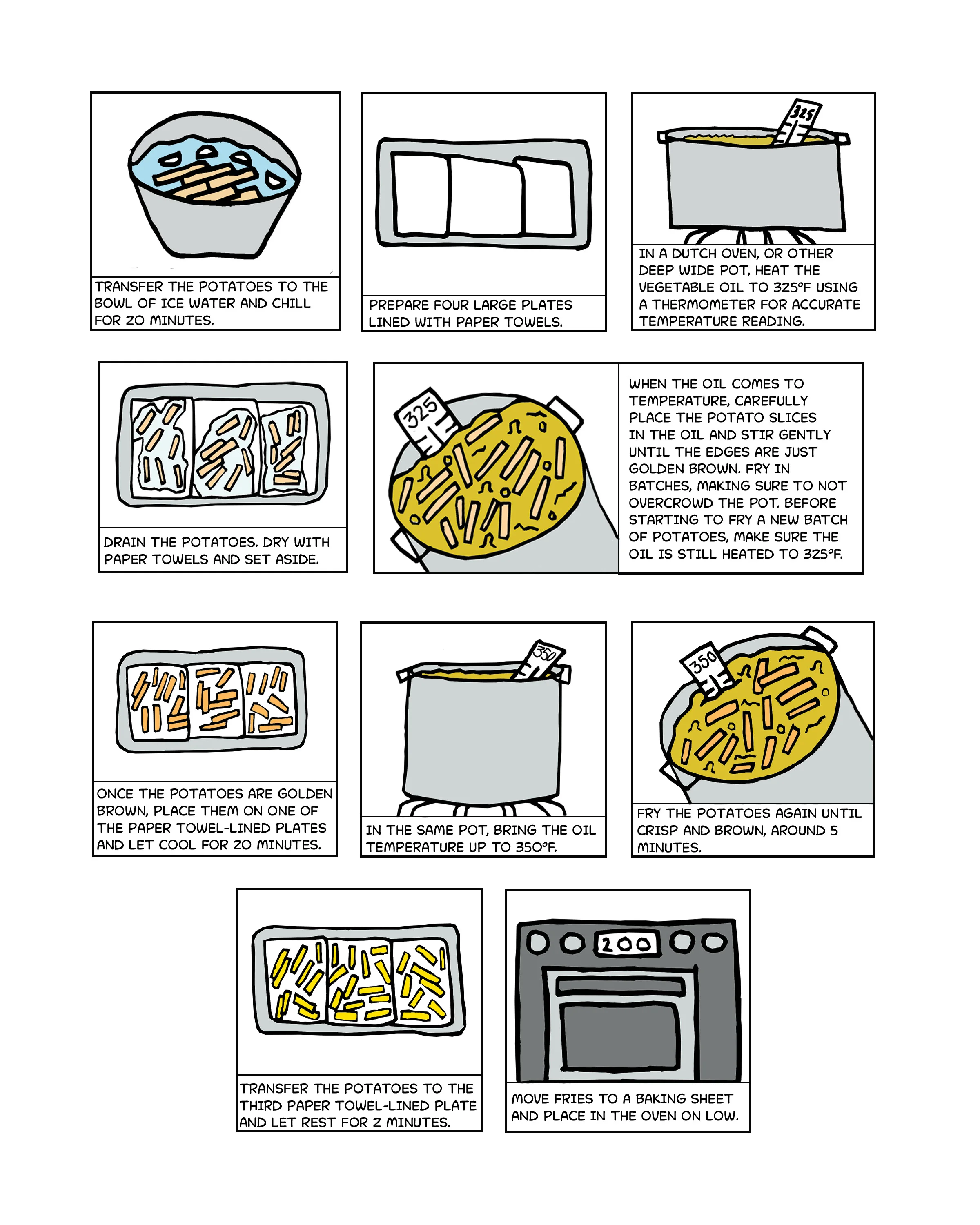 TRANSFER THE POTATOES TO THE BOWL OF ICE WATER AND CHILL FOR 20 MINUTES.

PREPARE FOUR LARGE PLATES LINED WITH PAPER TOWELS.

325

IN A DUTCH OVEN, OR OTHER DEEP WIDE POT, HEAT THE VEGETABLE OIL TO 325°F USING A THERMOMETER FOR ACCURATE TEMPERATURE READING.

DRAIN THE POTATOES. DRY WITH PAPER TOWELS AND SET ASIDE.

325

WHEN THE OIL COMES TO TEMPERATURE, CAREFULLY PLACE THE POTATO SLICES IN THE OIL AND STIR GENTLY UNTIL THE EDGES ARE JUST GOLDEN BROWN. FRY IN BATCHES, MAKING SURE TO NOT OVERCROWD THE POT. BEFORE STARTING TO FRY A NEW BATCH OF POTATOES, MAKE SURE THE OIL IS STILL HEATED TO 325°F.

ONCE THE POTATOES ARE GOLDEN BROWN, PLACE THEM ON ONE OF THE PAPER TOWEL-LINED PLATES AND LET COOL FOR 20 MINUTES.

350

IN THE SAME POT, BRING THE OIL TEMPERATURE UP TO 350°F.

350

FRY THE POTATOES AGAIN UNTIL CRISP AND BROWN, AROUND 5 MINUTES.

TRANSFER THE POTATOES TO THE THIRD PAPER TOWEL-LINED PLATE AND LET REST FOR 2 MINUTES.

200

MOVE FRIES TO A BAKING SHEET AND PLACE IN THE OVEN ON LOW.