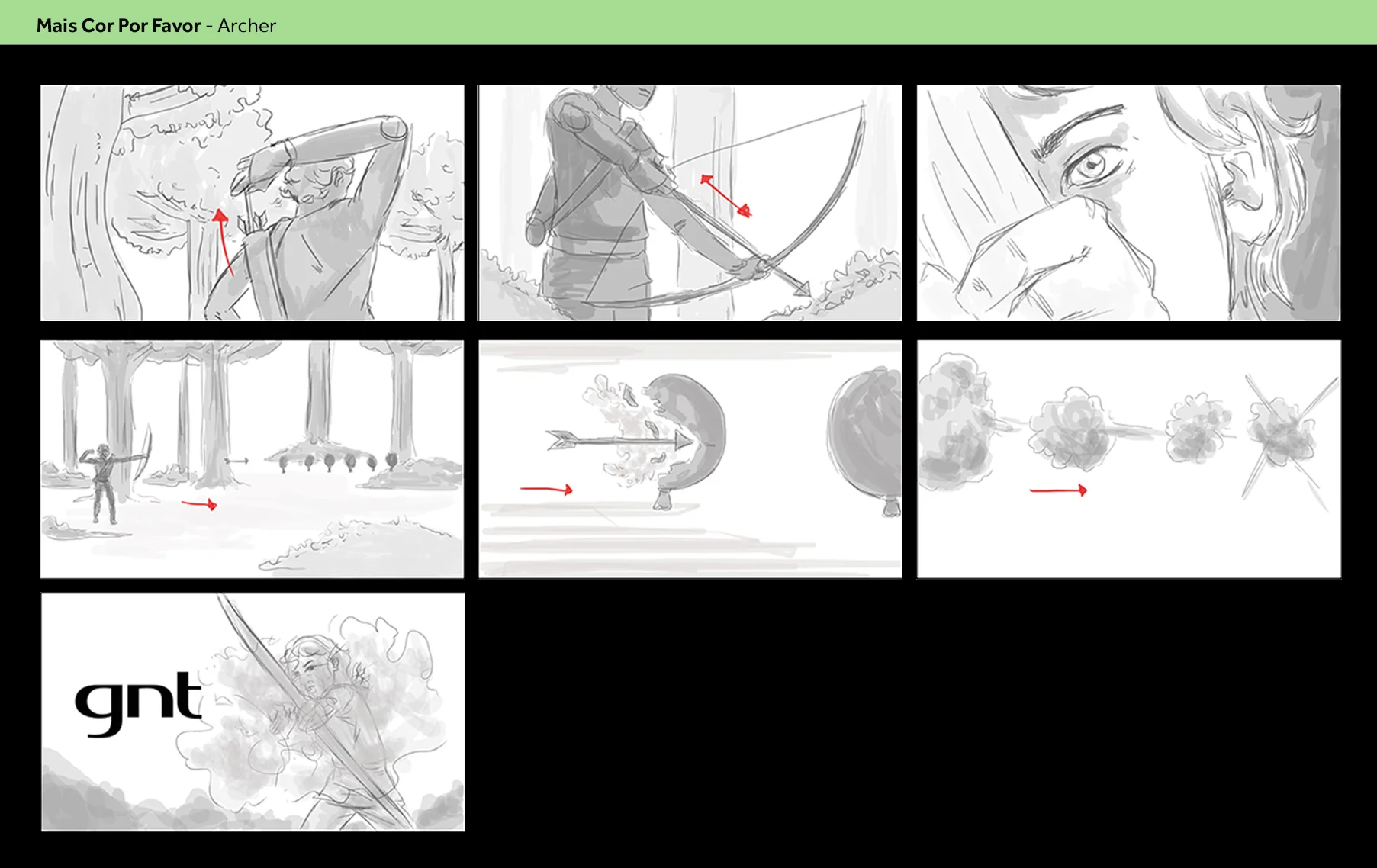 Mais Cor Por Favor - Archer

gnt