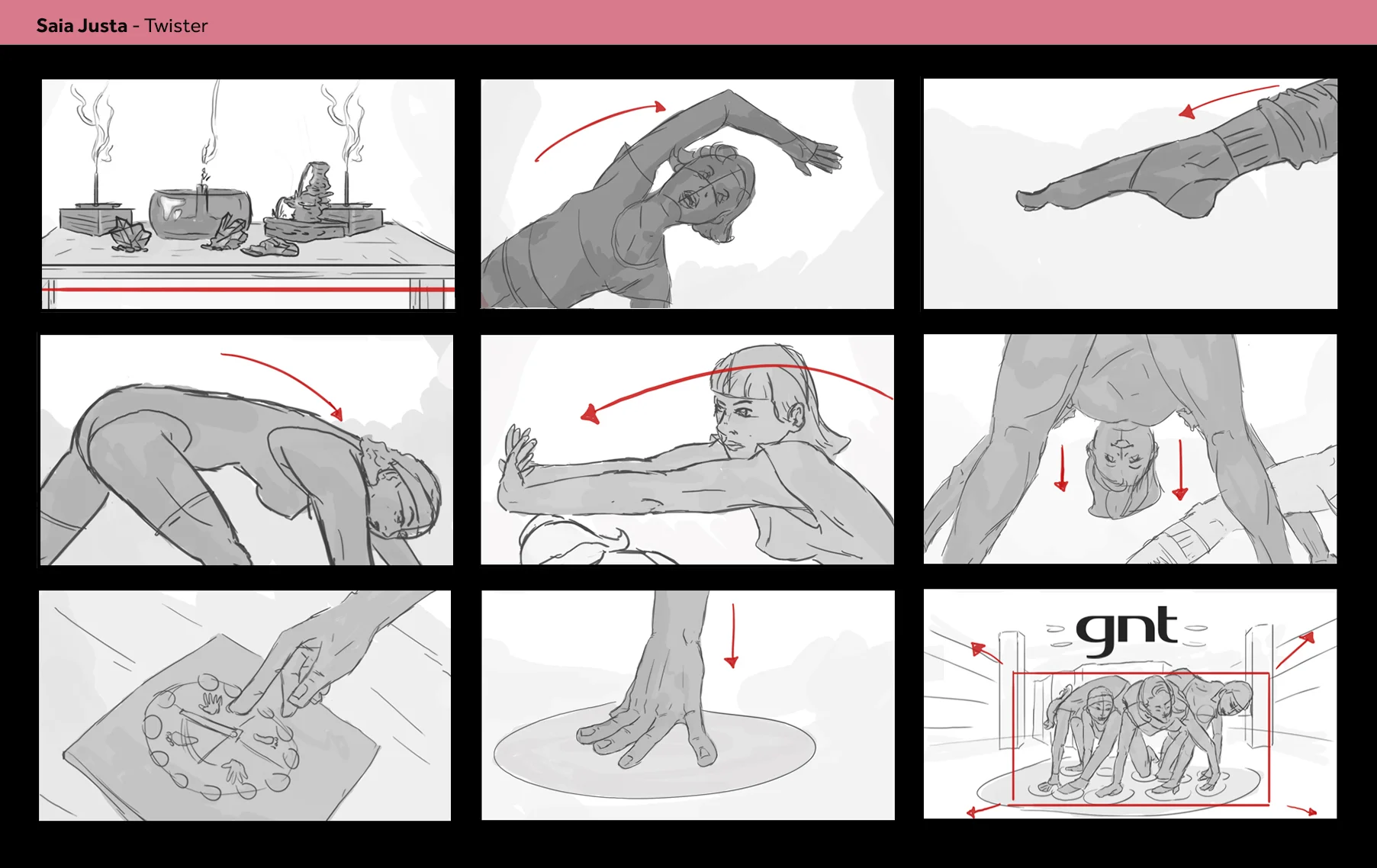 Saia Justa - Twister

gnt