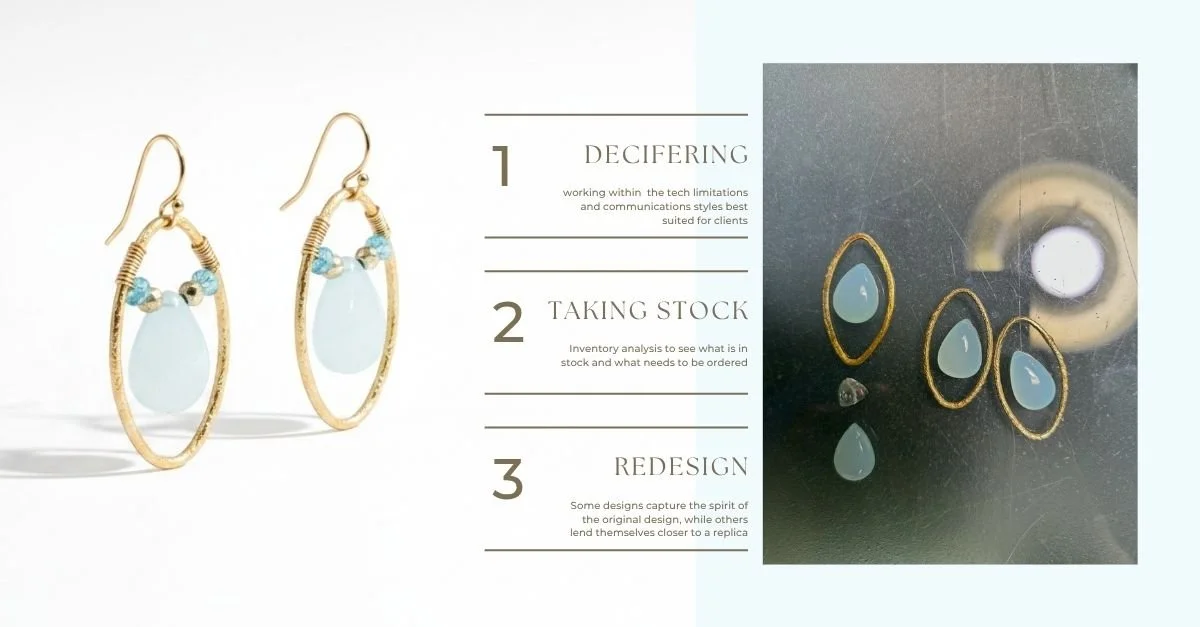 1

DECIFERING

working within the tech limitations and communications styles best suited for clients

2

TAKING STOCK

Inventory analysis to see what is in stock and what needs to be ordered

3

REDESIGN

Some designs capture the spirit of the original design, while others lend themselves closer to a replica