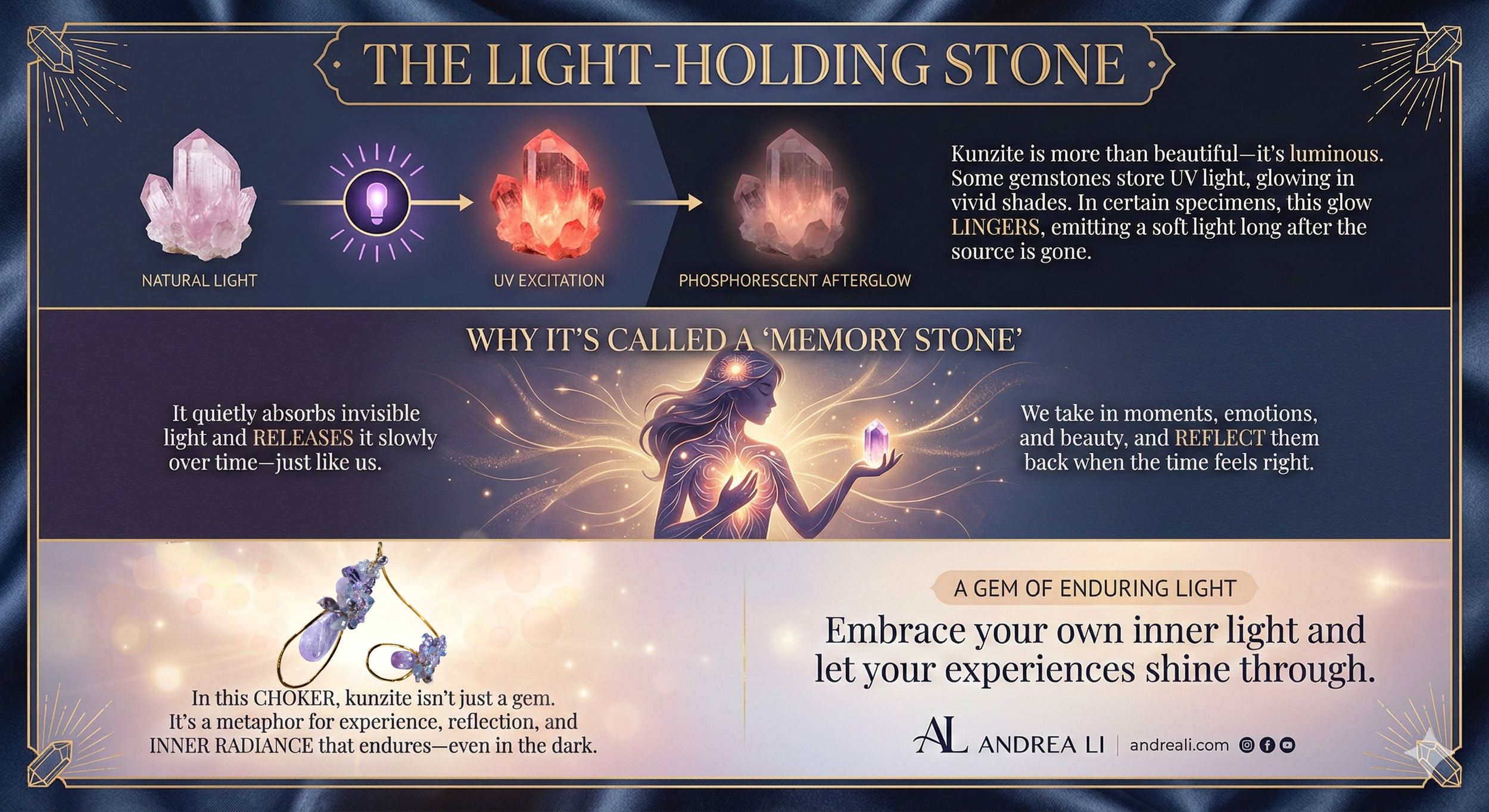 THE LIGHT-HOLDING STONE

NATURAL LIGHT

UV EXCITATION

PHOSPHORESCENT AFTERGLOW

Kunzite is more than beautiful—it's luminous. Some gemstones store UV light, glowing in vivid shades. In certain specimens, this glow LINGERS, emitting a soft light long after the source is gone.

WHY IT'S CALLED A 'MEMORY STONE'

It quietly absorbs invisible light and RELEASES it slowly over time—just like us.

We take in moments, emotions, and beauty, and REFLECT them back when the time feels right.

In this CHOKER, kunzite isn't just a gem. It's a metaphor for experience, reflection, and INNER RADIANCE that endures—even in the dark.

A GEM OF ENDURING LIGHT

Embrace your own inner light and let your experiences shine through.

AL ANDREA LI | andreali.com