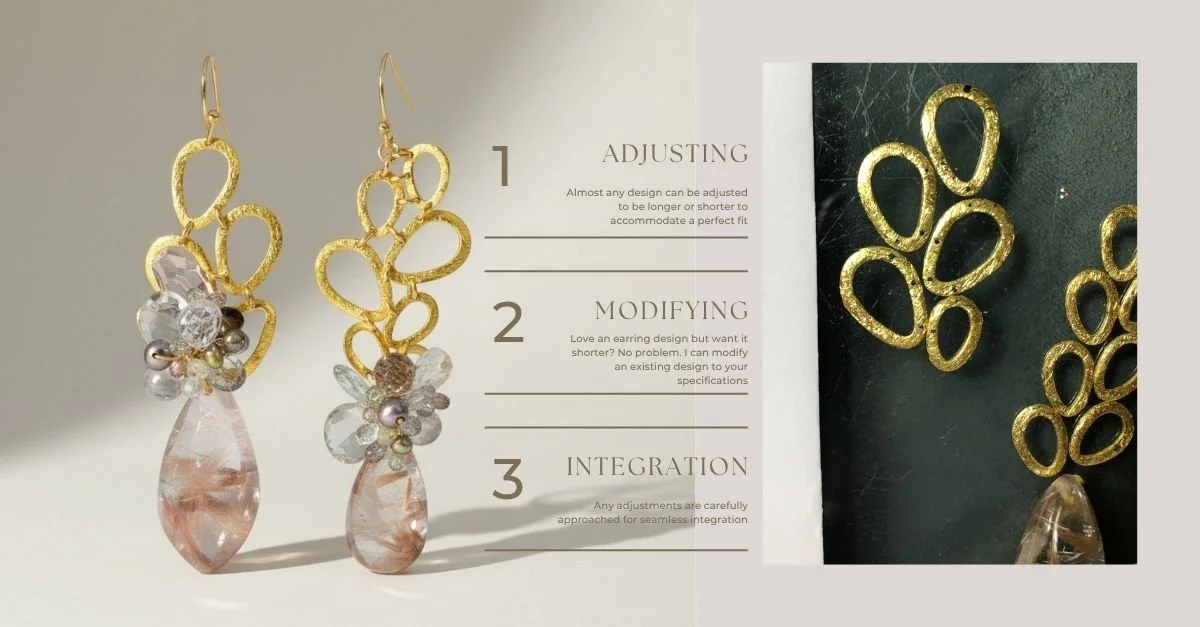 1

ADJUSTING

Almost any design can be adjusted to be longer or shorter to accommodate a perfect fit

2

MODIFYING

Love an earring design but want it shorter? No problem. I can modify an existing design to your specifications

3

INTEGRATION

Any adjustments are carefully approached for seamless integration