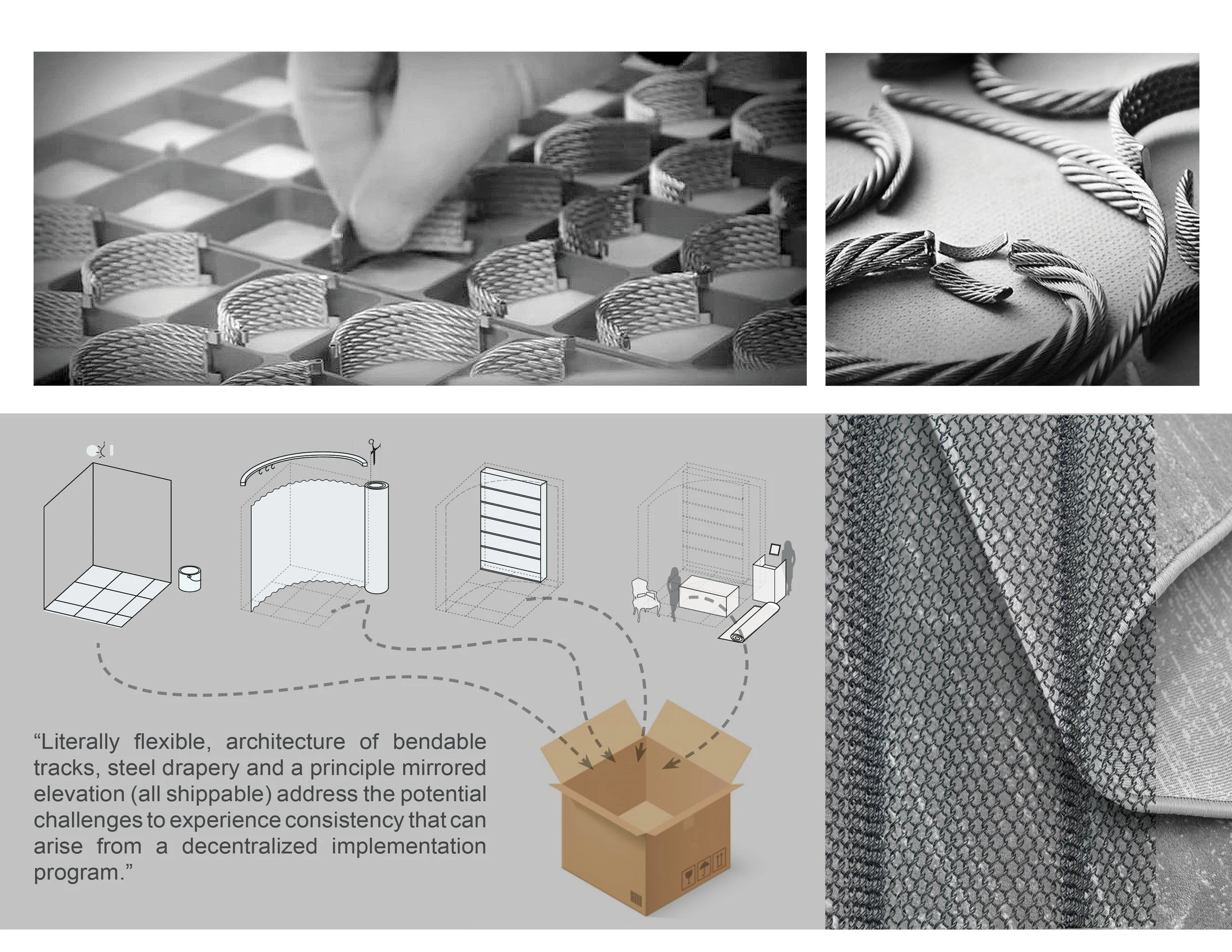 “Literally flexible, architecture of bendable tracks, steel drapery and a principle mirrored elevation (all shippable) address the potential challenges to experience consistency that can arise from a decentralized implementation program.”