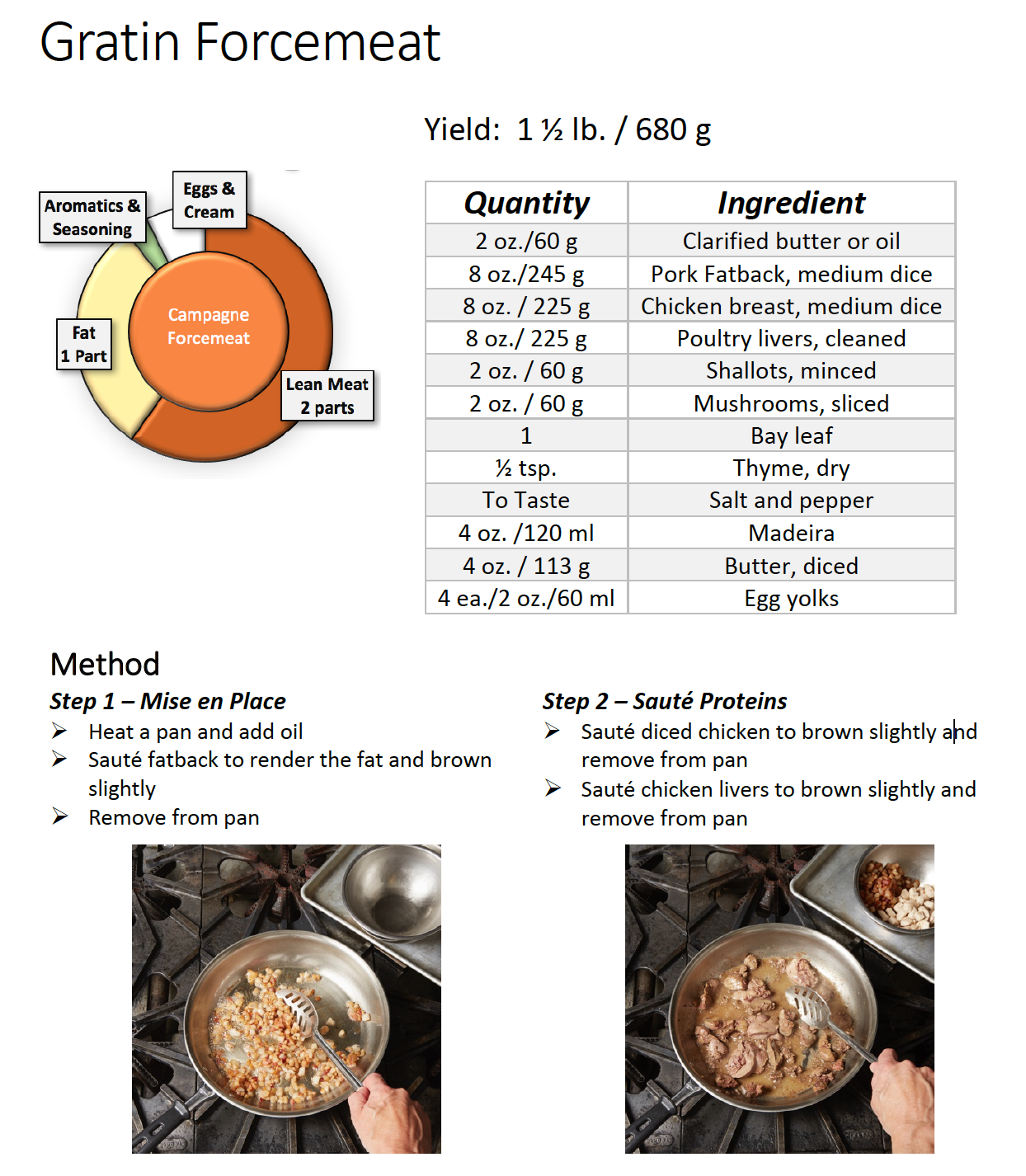 Gratin Forcemeat

Yield: 1 ½ lb. / 680 g

Aromatics & Seasoning
Eggs & Cream
Campagne Forcemeat
Fat 1 Part
Lean Meat 2 parts

| Quantity | Ingredient |
|---|---|
| 2 oz./60 g | Clarified butter or oil |
| 8 oz./245 g | Pork Fatback, medium dice |
| 8 oz. / 225 g | Chicken breast, medium dice |
| 8 oz./ 225 g | Poultry livers, cleaned |
| 2 oz. / 60 g | Shallots, minced |
| 2 oz. / 60 g | Mushrooms, sliced |
| 1 | Bay leaf |
| ½ tsp. | Thyme, dry |
| To Taste | Salt and pepper |
| 4 oz. /120 ml | Madeira |
| 4 oz. / 113 g | Butter, diced |
| 4 ea./2 oz./60 ml | Egg yolks |

Method

Step 1 – Mise en Place
➢ Heat a pan and add oil
➢ Sauté fatback to render the fat and brown slightly
➢ Remove from pan

Step 2 – Sauté Proteins
➢ Sauté diced chicken to brown slightly and remove from pan
➢ Sauté chicken livers to brown slightly and remove from pan