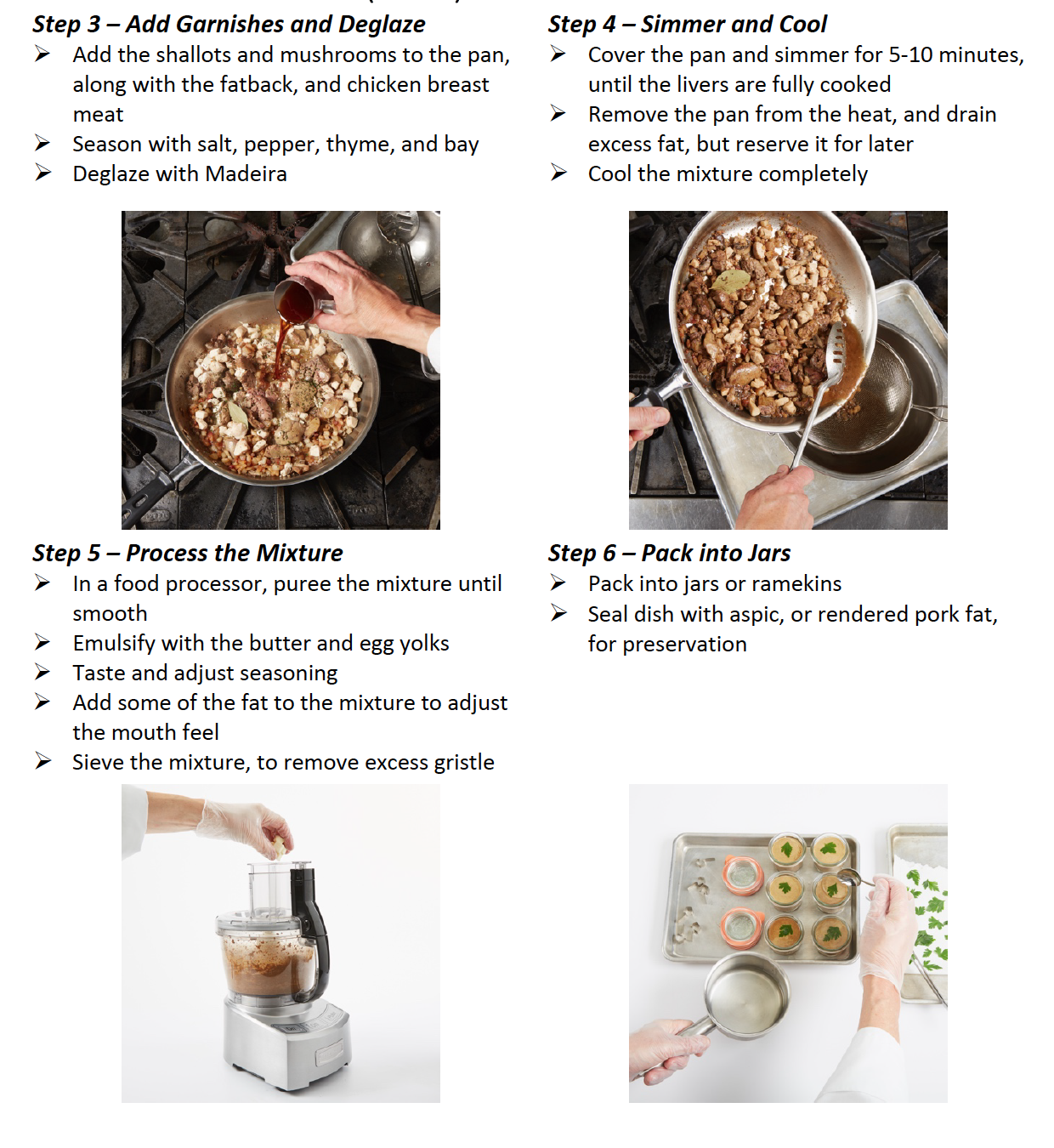 Step 3 – Add Garnishes and Deglaze

➢ Add the shallots and mushrooms to the pan, along with the fatback, and chicken breast meat
➢ Season with salt, pepper, thyme, and bay
➢ Deglaze with Madeira

Step 4 – Simmer and Cool

➢ Cover the pan and simmer for 5-10 minutes, until the livers are fully cooked
➢ Remove the pan from the heat, and drain excess fat, but reserve it for later
➢ Cool the mixture completely

Step 5 – Process the Mixture

➢ In a food processor, puree the mixture until smooth
➢ Emulsify with the butter and egg yolks
➢ Taste and adjust seasoning
➢ Add some of the fat to the mixture to adjust the mouth feel
➢ Sieve the mixture, to remove excess gristle

Step 6 – Pack into Jars

➢ Pack into jars or ramekins
➢ Seal dish with aspic, or rendered pork fat, for preservation