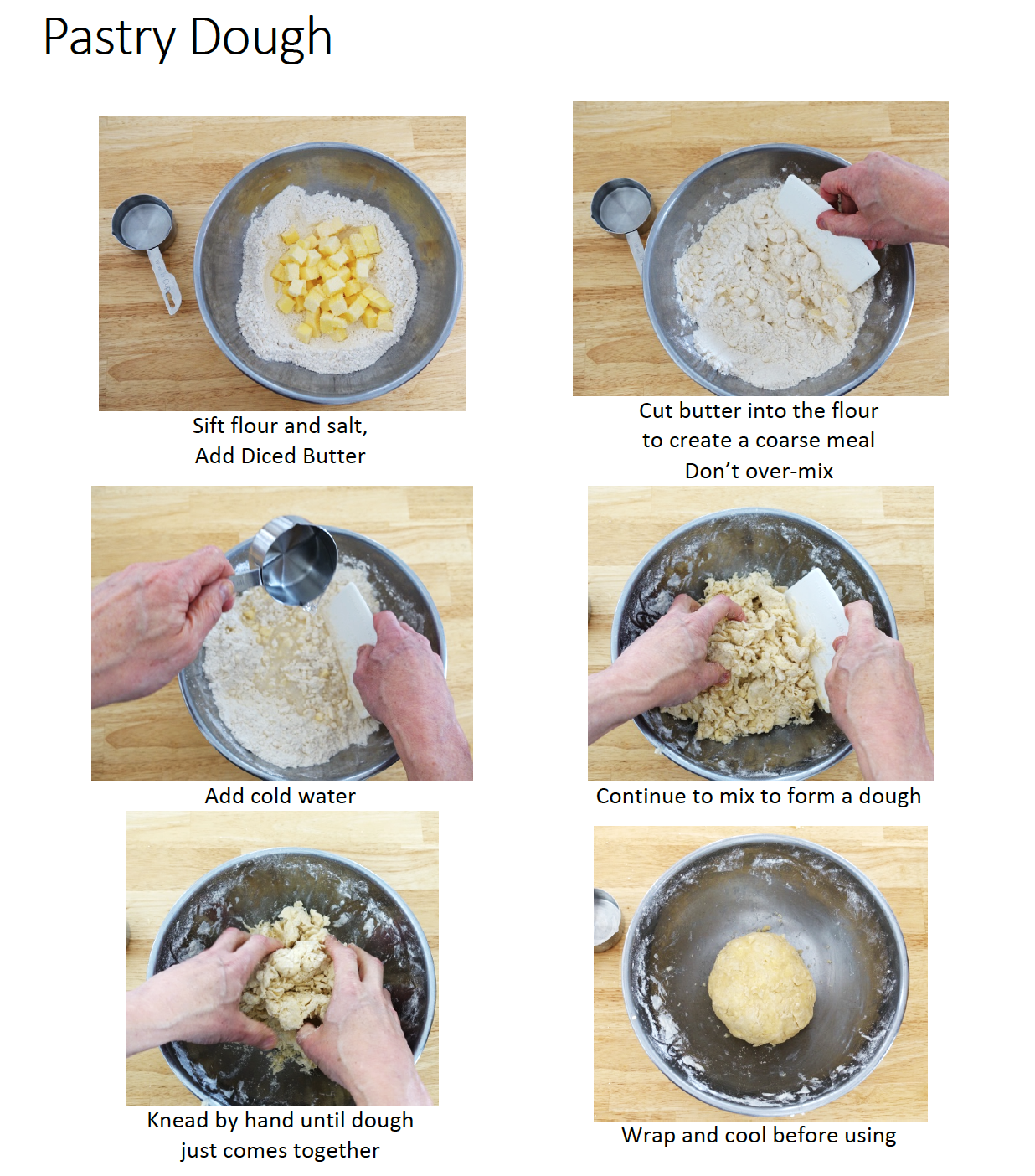 Pastry Dough

Sift flour and salt,
Add Diced Butter

Cut butter into the flour
to create a coarse meal
Don't over-mix

Add cold water

Continue to mix to form a dough

Knead by hand until dough
just comes together

Wrap and cool before using