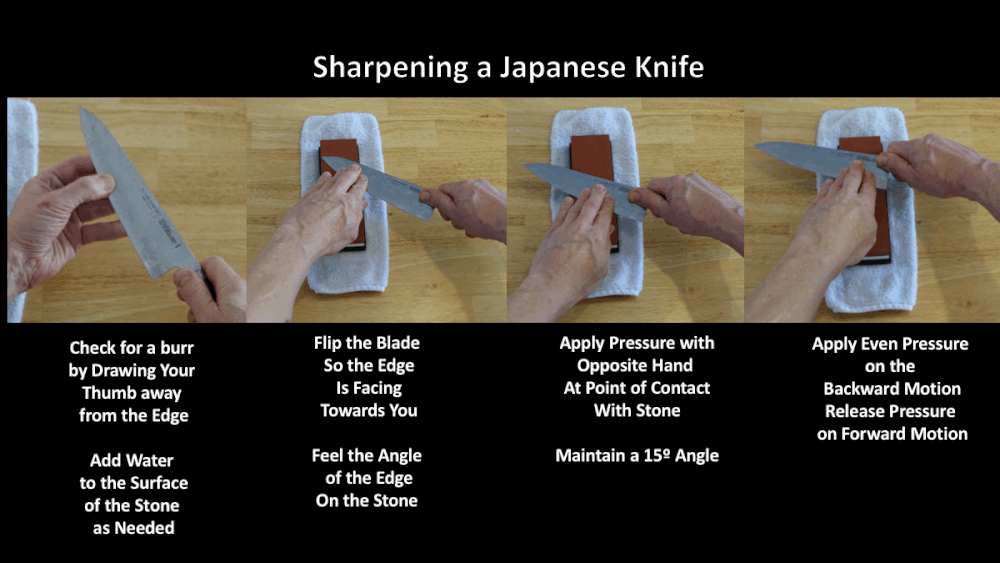 Sharpening a Japanese Knife

Check for a burr by Drawing Your Thumb away from the Edge

Add Water to the Surface of the Stone as Needed

Flip the Blade So the Edge Is Facing Towards You

Feel the Angle of the Edge On the Stone

Apply Pressure with Opposite Hand At Point of Contact With Stone

Maintain a 15º Angle

Apply Even Pressure on the Backward Motion Release Pressure on Forward Motion