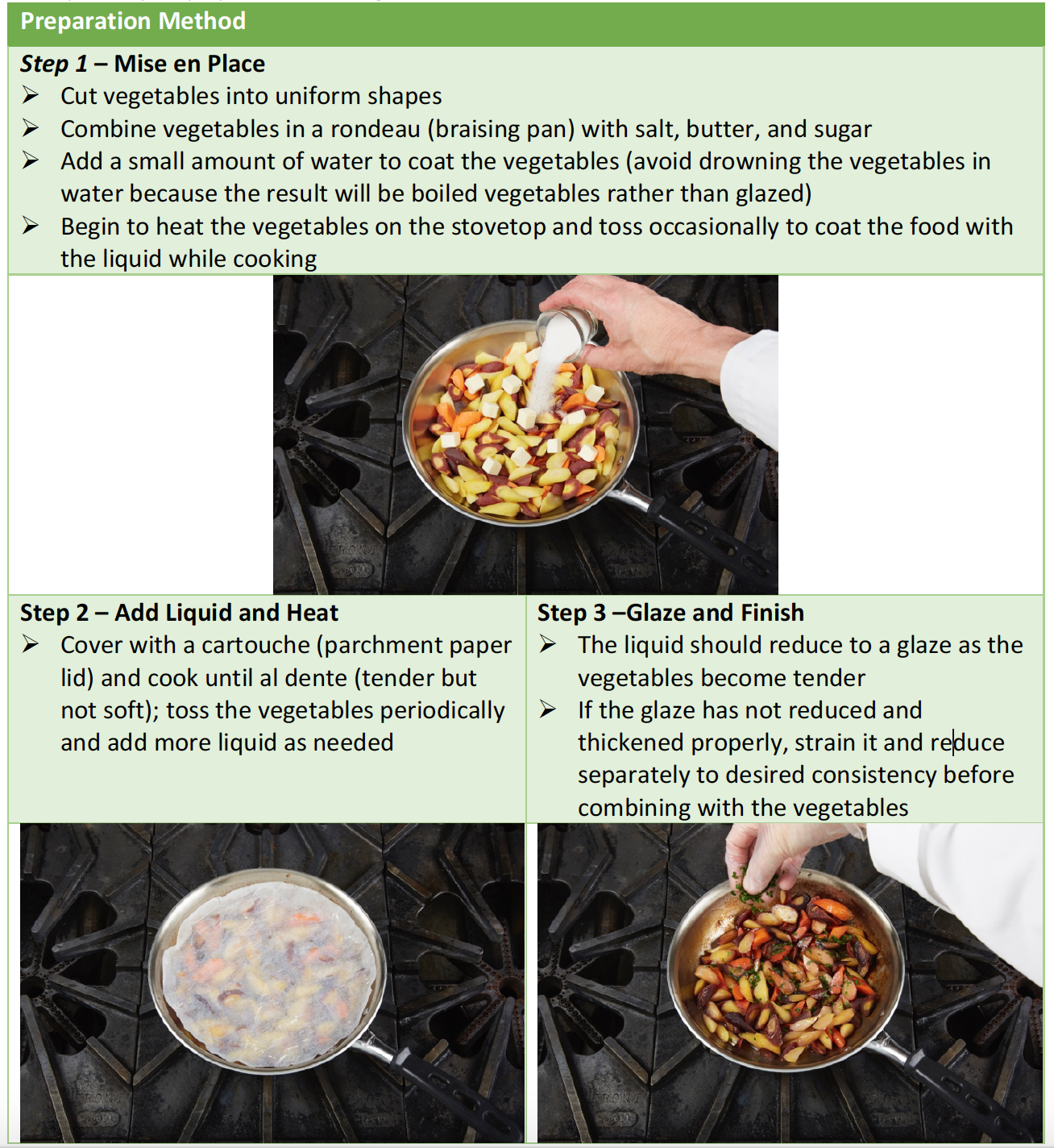 Preparation Method

Step 1 – Mise en Place

➢ Cut vegetables into uniform shapes
➢ Combine vegetables in a rondeau (braising pan) with salt, butter, and sugar
➢ Add a small amount of water to coat the vegetables (avoid drowning the vegetables in water because the result will be boiled vegetables rather than glazed)
➢ Begin to heat the vegetables on the stovetop and toss occasionally to coat the food with the liquid while cooking

Step 2 – Add Liquid and Heat

➢ Cover with a cartouche (parchment paper lid) and cook until al dente (tender but not soft); toss the vegetables periodically and add more liquid as needed

Step 3 –Glaze and Finish

➢ The liquid should reduce to a glaze as the vegetables become tender
➢ If the glaze has not reduced and thickened properly, strain it and reduce separately to desired consistency before combining with the vegetables