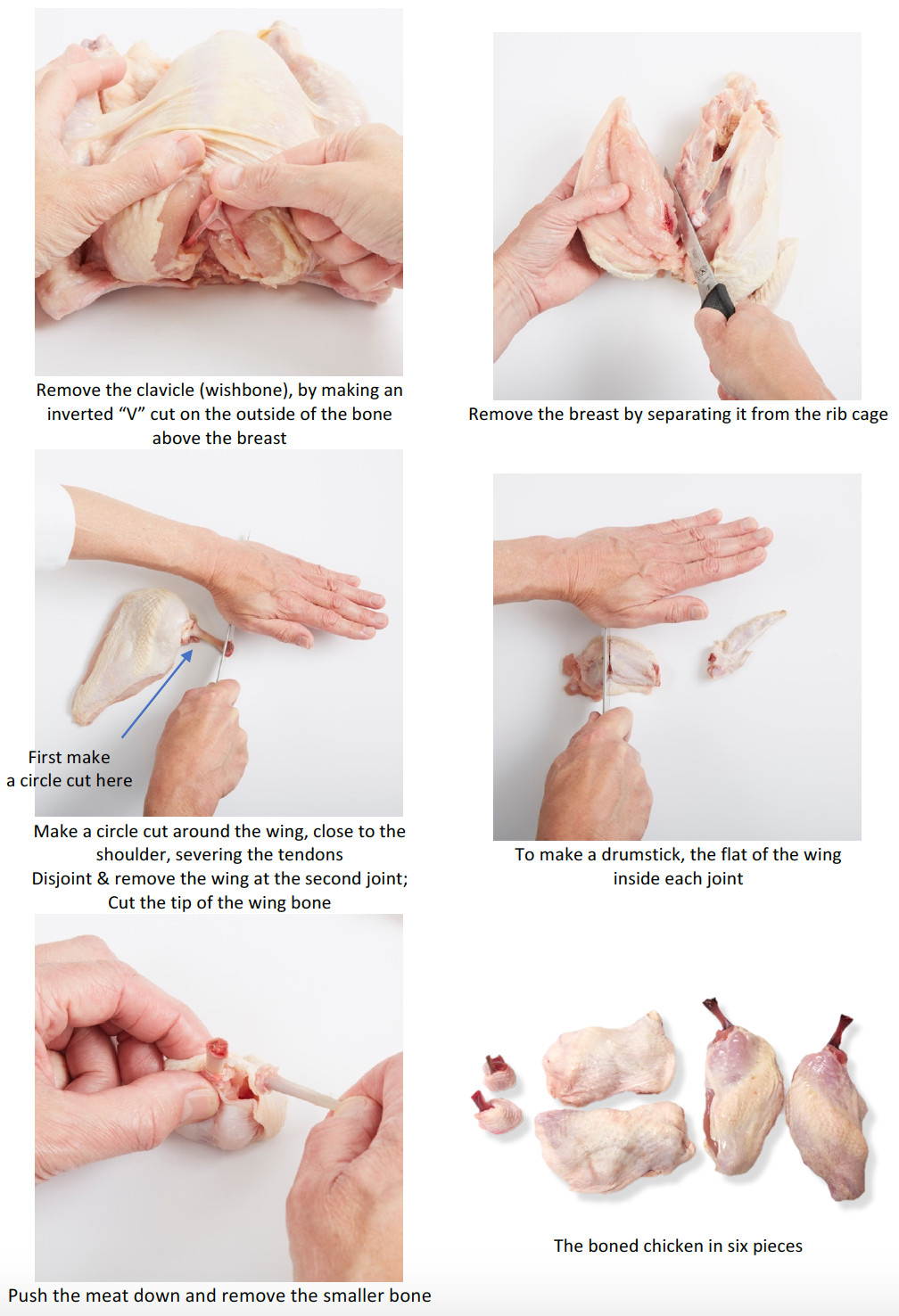 Remove the clavicle (wishbone), by making an inverted “V” cut on the outside of the bone above the breast

Remove the breast by separating it from the rib cage

First make a circle cut here

Make a circle cut around the wing, close to the shoulder, severing the tendons
Disjoint & remove the wing at the second joint;
Cut the tip of the wing bone

To make a drumstick, the flat of the wing inside each joint

Push the meat down and remove the smaller bone

The boned chicken in six pieces