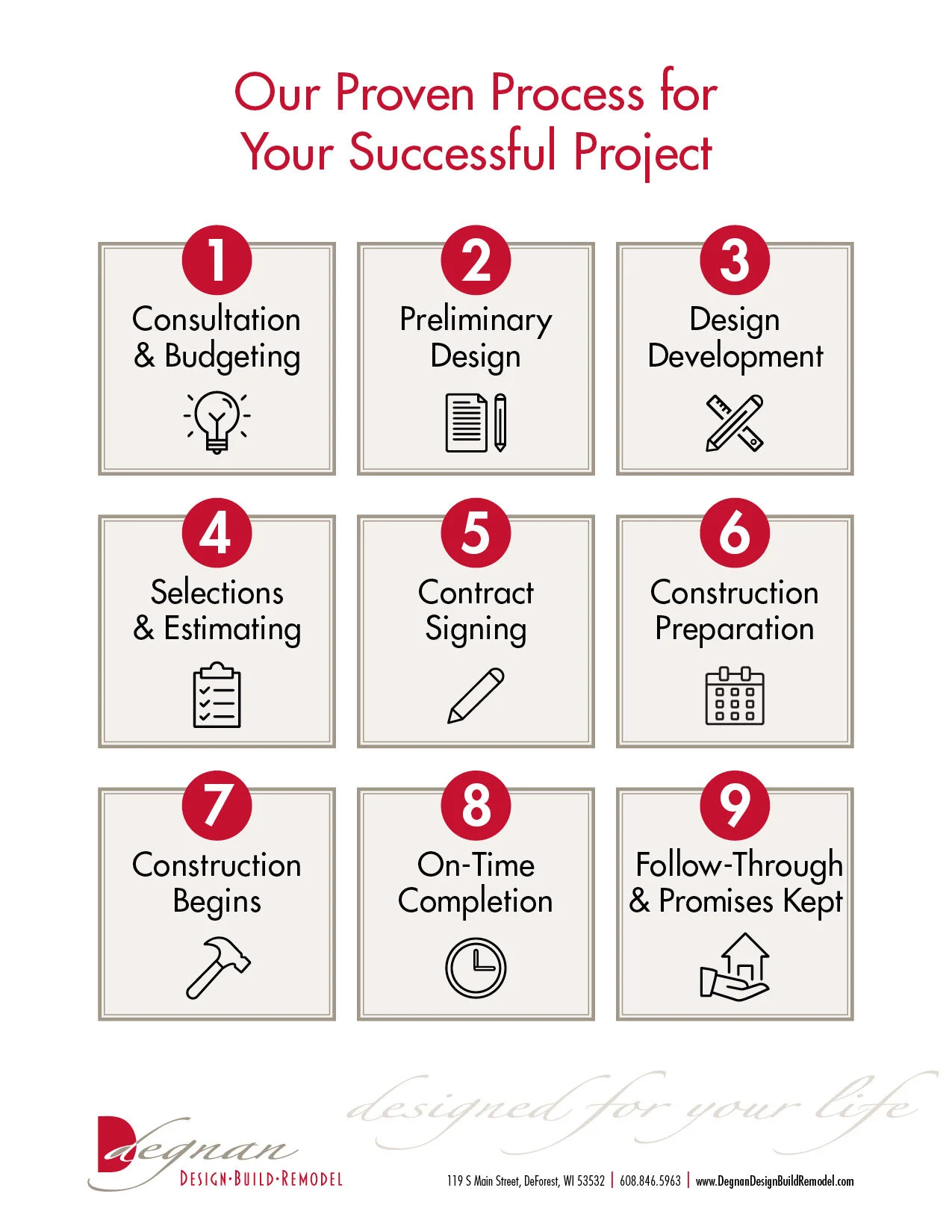 Our Proven Process for Your Successful Project

1
Consultation & Budgeting

2
Preliminary Design

3
Design Development

4
Selections & Estimating

5
Contract Signing

6
Construction Preparation

7
Construction Begins

8
On-Time Completion

9
Follow-Through & Promises Kept

designed for your life

Degnan
DESIGN·BUILD·REMODEL

119 S Main Street, DeForest, WI 53532 | 608.846.5963 | www.DegnanDesignBuildRemodel.com