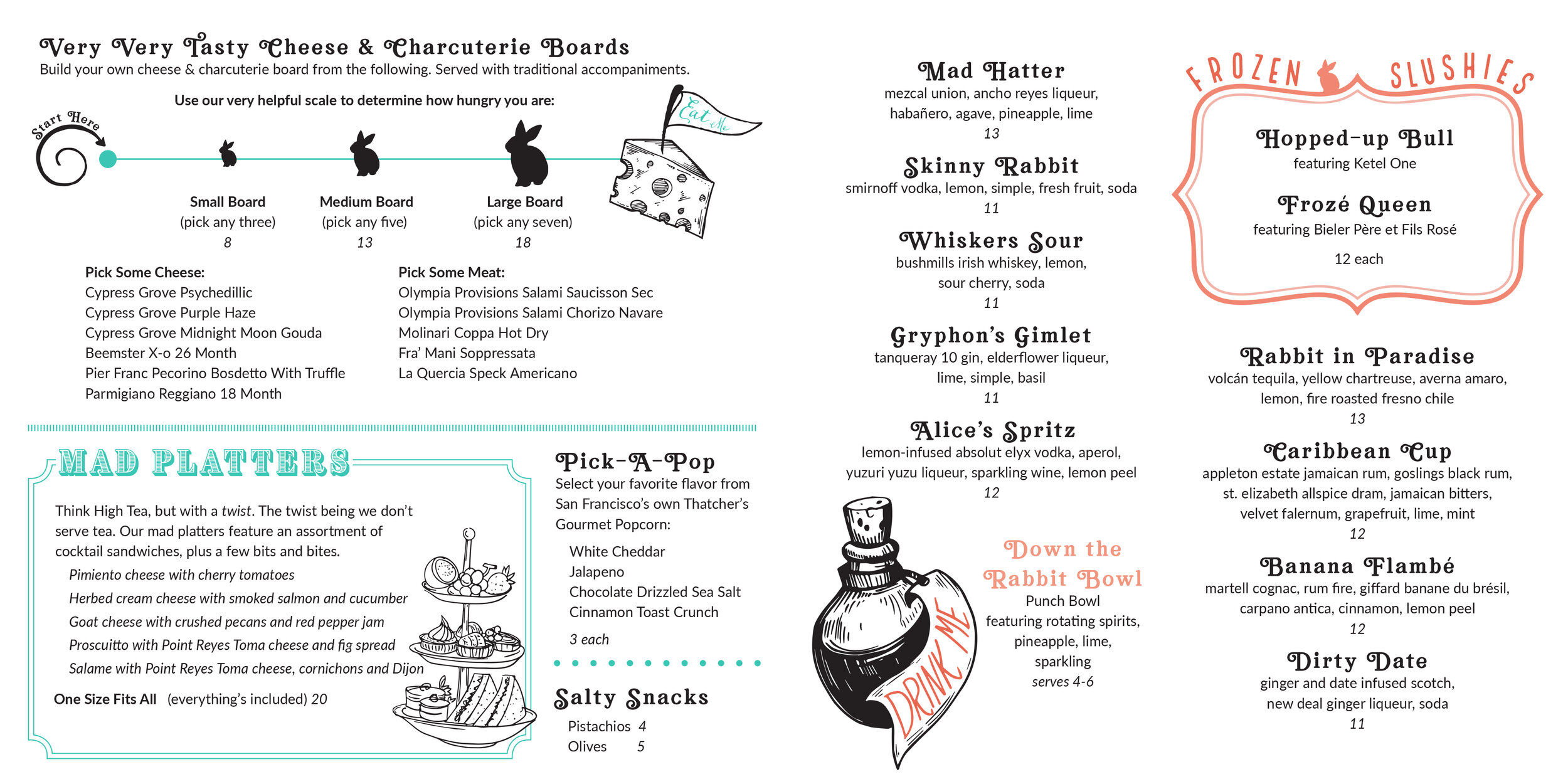 Very Very Tasty Cheese & Charcuterie Boards
Build your own cheese & charcuterie board from the following. Served with traditional accompaniments.

Use our very helpful scale to determine how hungry you are:

Start Here

Eat Me

Small Board
(pick any three)
8

Medium Board
(pick any five)
13

Large Board
(pick any seven)
18

Pick Some Cheese:
Cypress Grove Psychedillic
Cypress Grove Purple Haze
Cypress Grove Midnight Moon Gouda
Beemster X-o 26 Month
Pier Franc Pecorino Bosdetto With Truffle
Parmigiano Reggiano 18 Month

Pick Some Meat:
Olympia Provisions Salami Saucisson Sec
Olympia Provisions Salami Chorizo Navare
Molinari Coppa Hot Dry
Fra' Mani Soppressata
La Quercia Speck Americano

MAD PLATTERS

Think High Tea, but with a twist. The twist being we don't serve tea. Our mad platters feature an assortment of cocktail sandwiches, plus a few bits and bites.
Pimiento cheese with cherry tomatoes
Herbed cream cheese with smoked salmon and cucumber
Goat cheese with crushed pecans and red pepper jam
Proscuitto with Point Reyes Toma cheese and fig spread
Salame with Point Reyes Toma cheese, cornichons and Dijon

One Size Fits All (everything's included) 20

Pick-A-Pop
Select your favorite flavor from San Francisco's own Thatcher's Gourmet Popcorn:
White Cheddar
Jalapeno
Chocolate Drizzled Sea Salt
Cinnamon Toast Crunch
3 each

Salty Snacks
Pistachios 4
Olives 5

Mad Hatter
mezcal union, ancho reyes liqueur, habañero, agave, pineapple, lime
13

Skinny Rabbit
smirnoff vodka, lemon, simple, fresh fruit, soda
11

Whiskers Sour
bushmills irish whiskey, lemon, sour cherry, soda
11

Gryphon's Gimlet
tanqueray 10 gin, elderflower liqueur, lime, simple, basil
11

Alice's Spritz
lemon-infused absolut elyx vodka, aperol, yuzuri yuzu liqueur, sparkling wine, lemon peel
12

DRINK ME

Down the Rabbit Bowl
Punch Bowl
featuring rotating spirits, pineapple, lime, sparkling
serves 4-6

FROZEN SLUSHIES

Hopped-up Bull
featuring Ketel One

Frozé Queen
featuring Bieler Père et Fils Rosé

12 each

Rabbit in Paradise
volcán tequila, yellow chartreuse, averna amaro, lemon, fire roasted fresno chile
13

Caribbean Cup
appleton estate jamaican rum, goslings black rum, st. elizabeth allspice dram, jamaican bitters, velvet falernum, grapefruit, lime, mint
12

Banana Flambé
martell cognac, rum fire, giffard banane du brésil, carpano antica, cinnamon, lemon peel
12

Dirty Date
ginger and date infused scotch, new deal ginger liqueur, soda
11