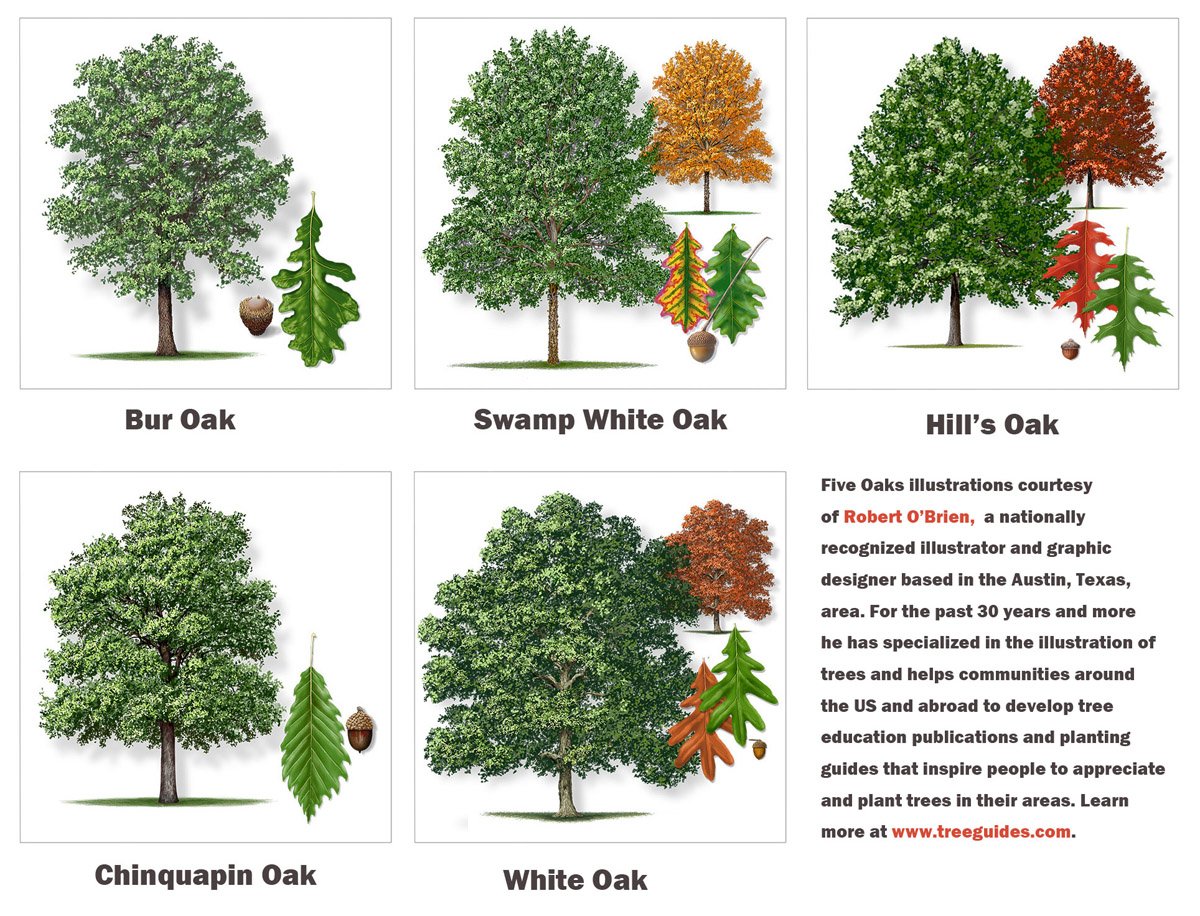 Bur Oak

Swamp White Oak

Hill's Oak

Chinquapin Oak

White Oak

Five Oaks illustrations courtesy of Robert O'Brien, a nationally recognized illustrator and graphic designer based in the Austin, Texas, area. For the past 30 years and more he has specialized in the illustration of trees and helps communities around the US and abroad to develop tree education publications and planting guides that inspire people to appreciate and plant trees in their areas. Learn more at www.treeguides.com.