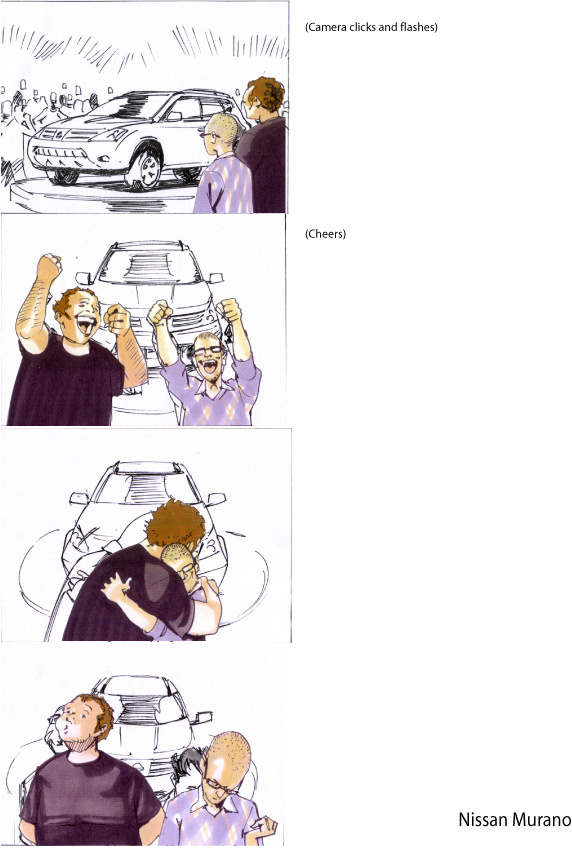 (Camera clicks and flashes)

(Cheers)

Nissan Murano